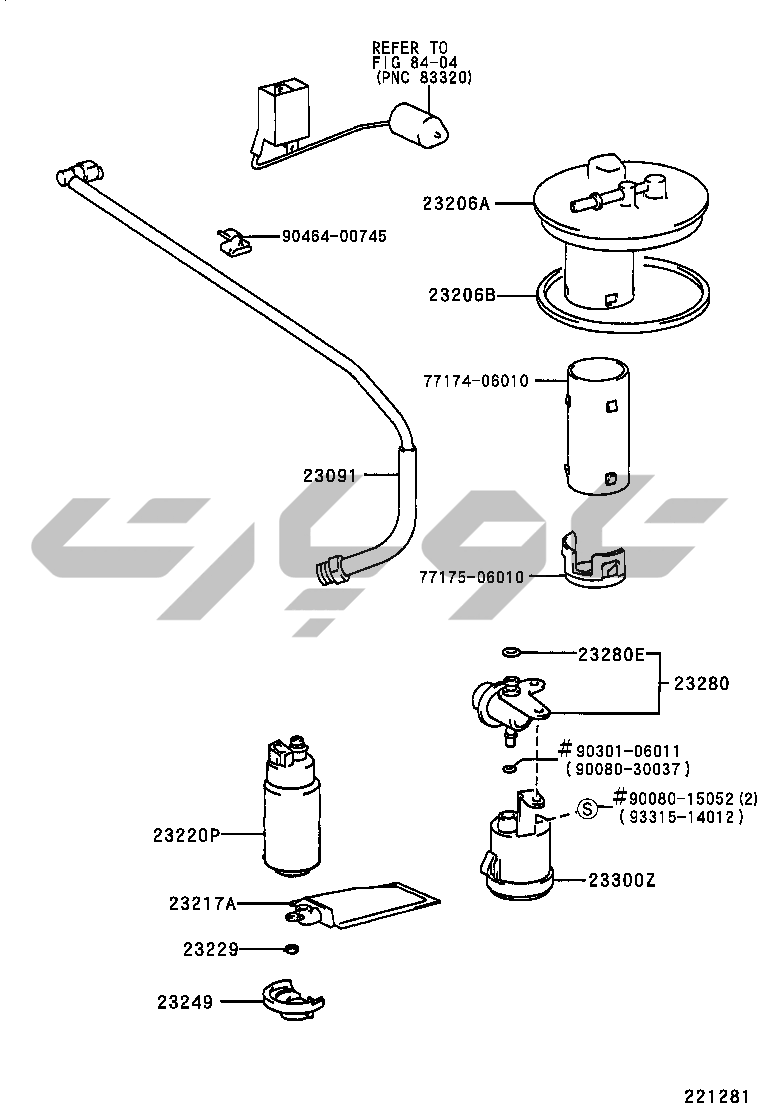 REFER TO
FIG 84-04
(PNC 83320)

23206A

90464-00745

23206B

77174-06010

23091

77175-06010

23280E

23280

#90301-06011
(90080-30037)

S #90080-15052 (2)
(93315-14012)

23220P

23300Z

23217A

23229

23249

221281