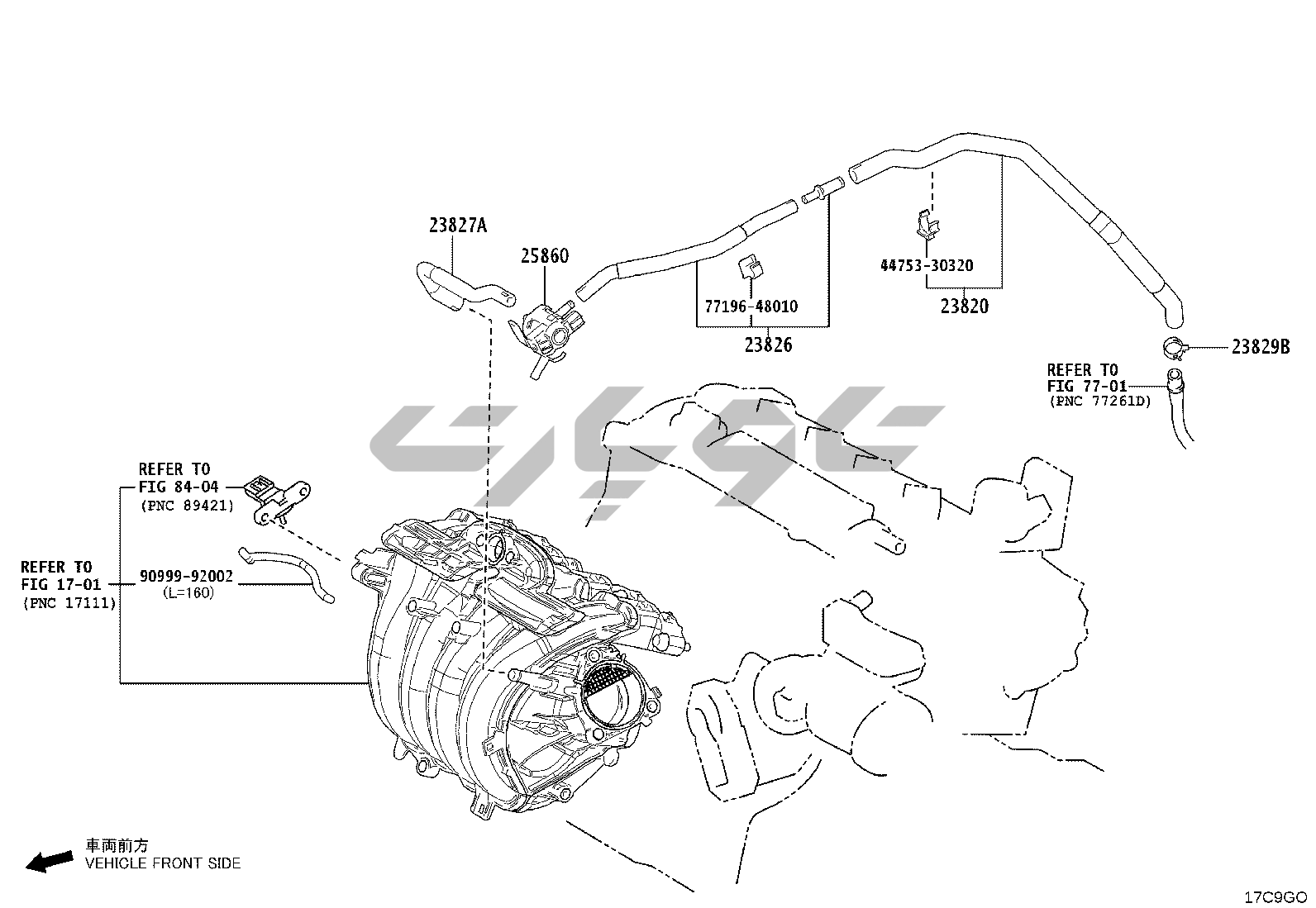 23827A
25860
77196-48010
23826
44753-30320
23820
23829B
REFER TO
FIG 77-01
(PNC 77261D)
REFER TO
FIG 84-04
(PNC 89421)
REFER TO
FIG 17-01
(PNC 17111)
90999-92002
(L=160)
車両前方
VEHICLE FRONT SIDE
17C9GO