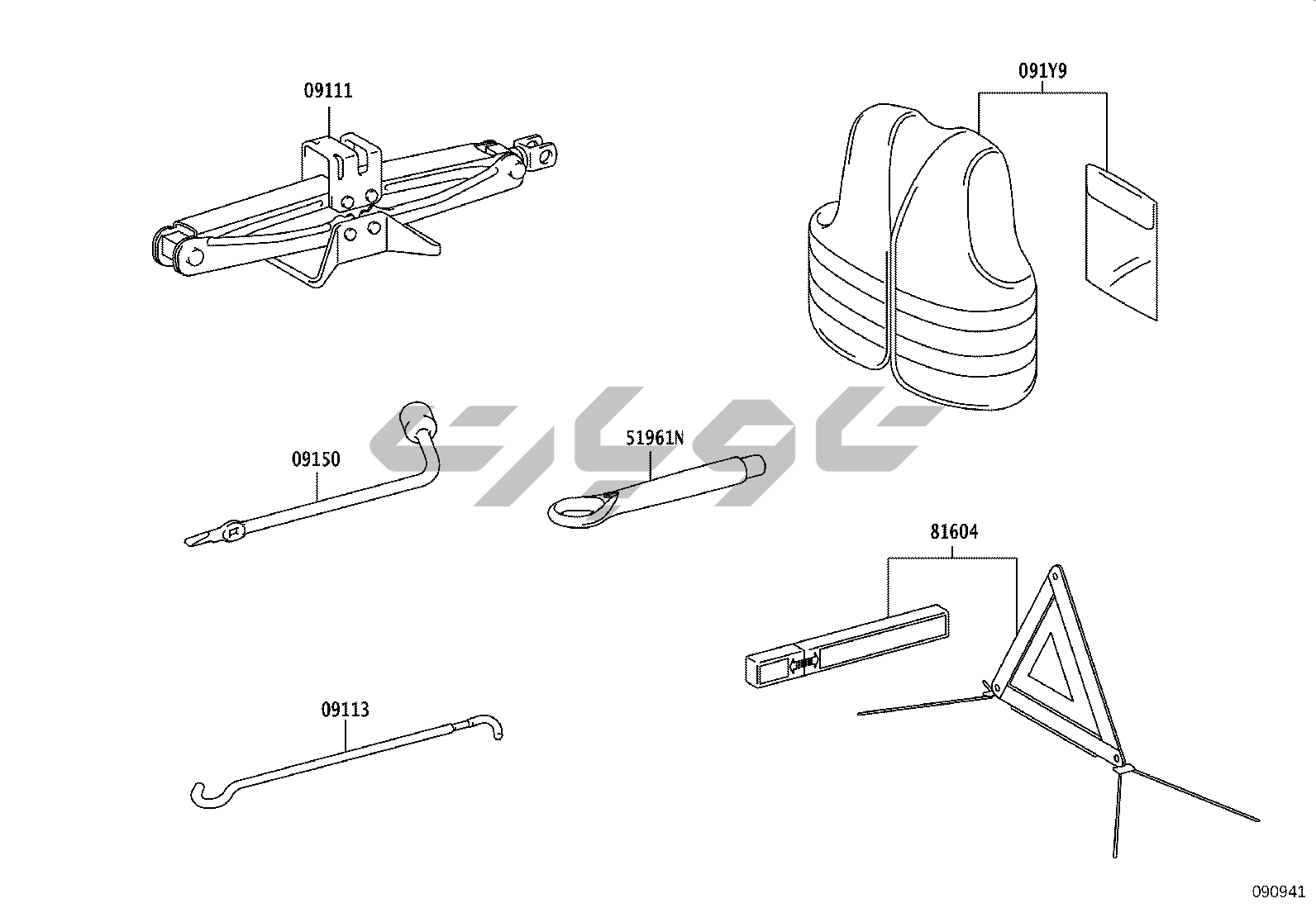 09111

091Y9

09150

51961N

81604

09113

090941