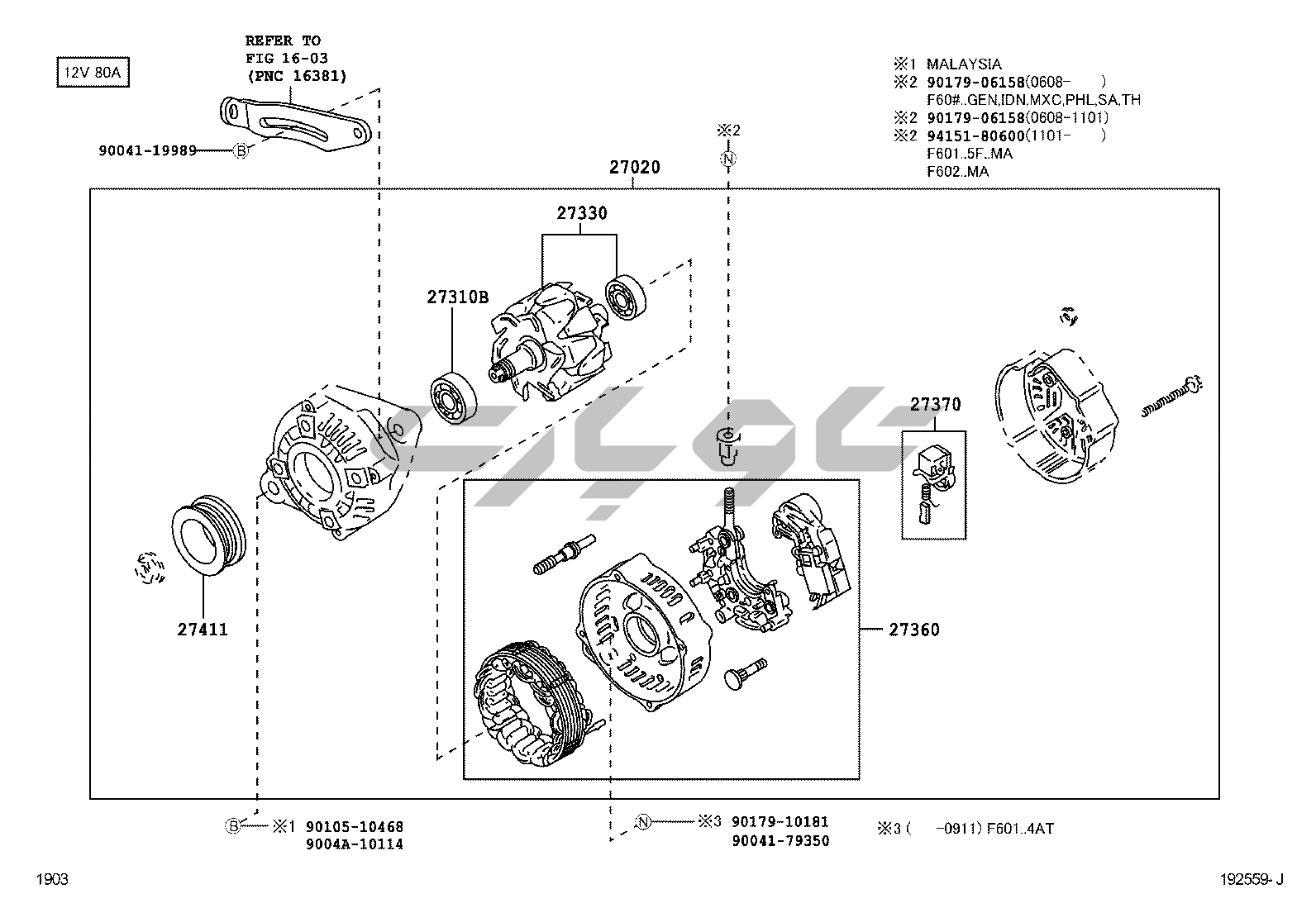 12V 80A

REFER TO
FIG 16-03
(PNC 16381)

90041-19989 B

※1 MALAYSIA
※2 90179-06158(0608- )
F60#..GEN,IDN,MXC,PHL,SA,TH
※2 90179-06158(0608-1101)
※2 94151-80600(1101- )
F601..5F..MA
F602..MA

※2
N

27020

27330

27310B

27370

27411

27360

B ※1 90105-10468
9004A-10114

N ※3 90179-10181
90041-79350

※3 ( -0911) F601..4AT

1903

192559- J