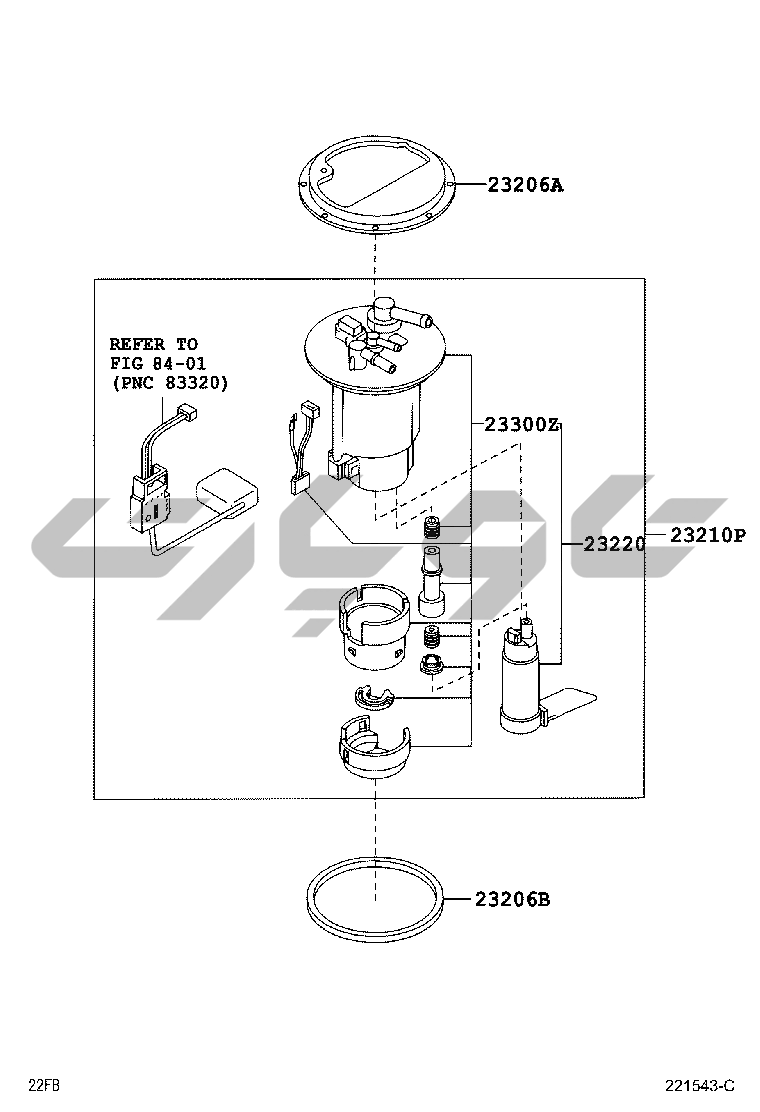 23206A

REFER TO
FIG 84-01
(PNC 83320)

23300Z

23220

23210P

23206B

22FB

221543-C