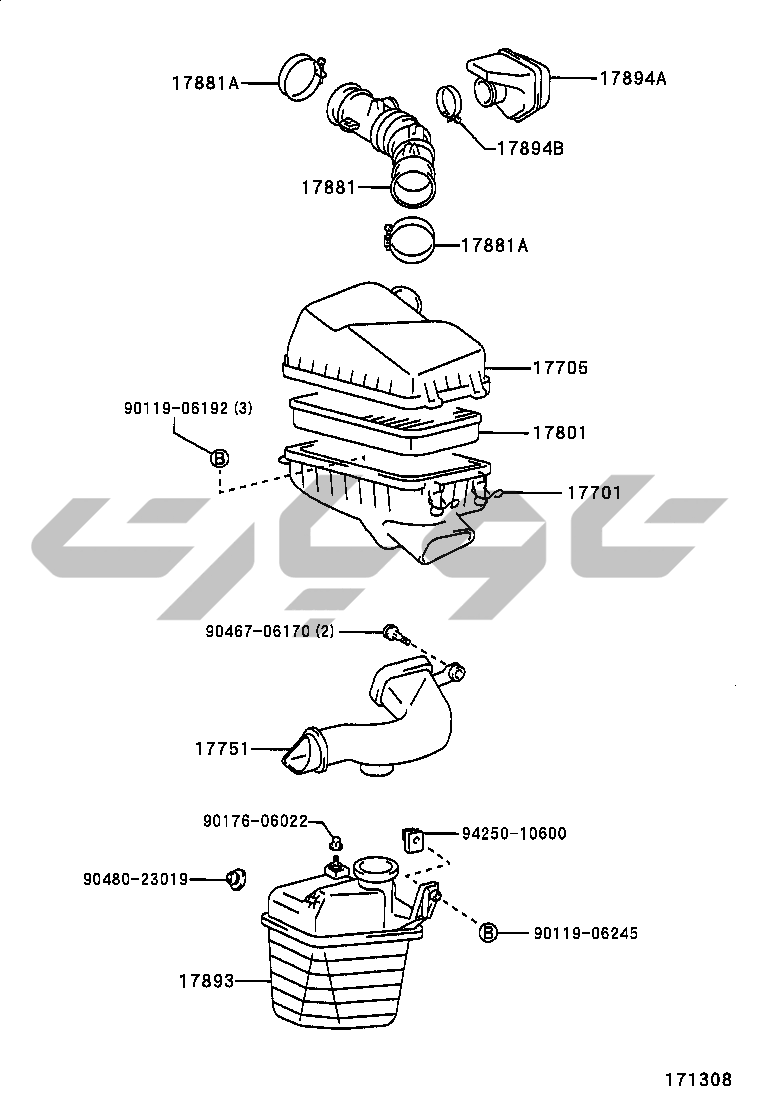 17881A
17894A
17894B
17881
17881A
17705
90119-06192 (3)
17801
B
17701
90467-06170 (2)
17751
90176-06022
94250-10600
90480-23019
B
90119-06245
17893
171308