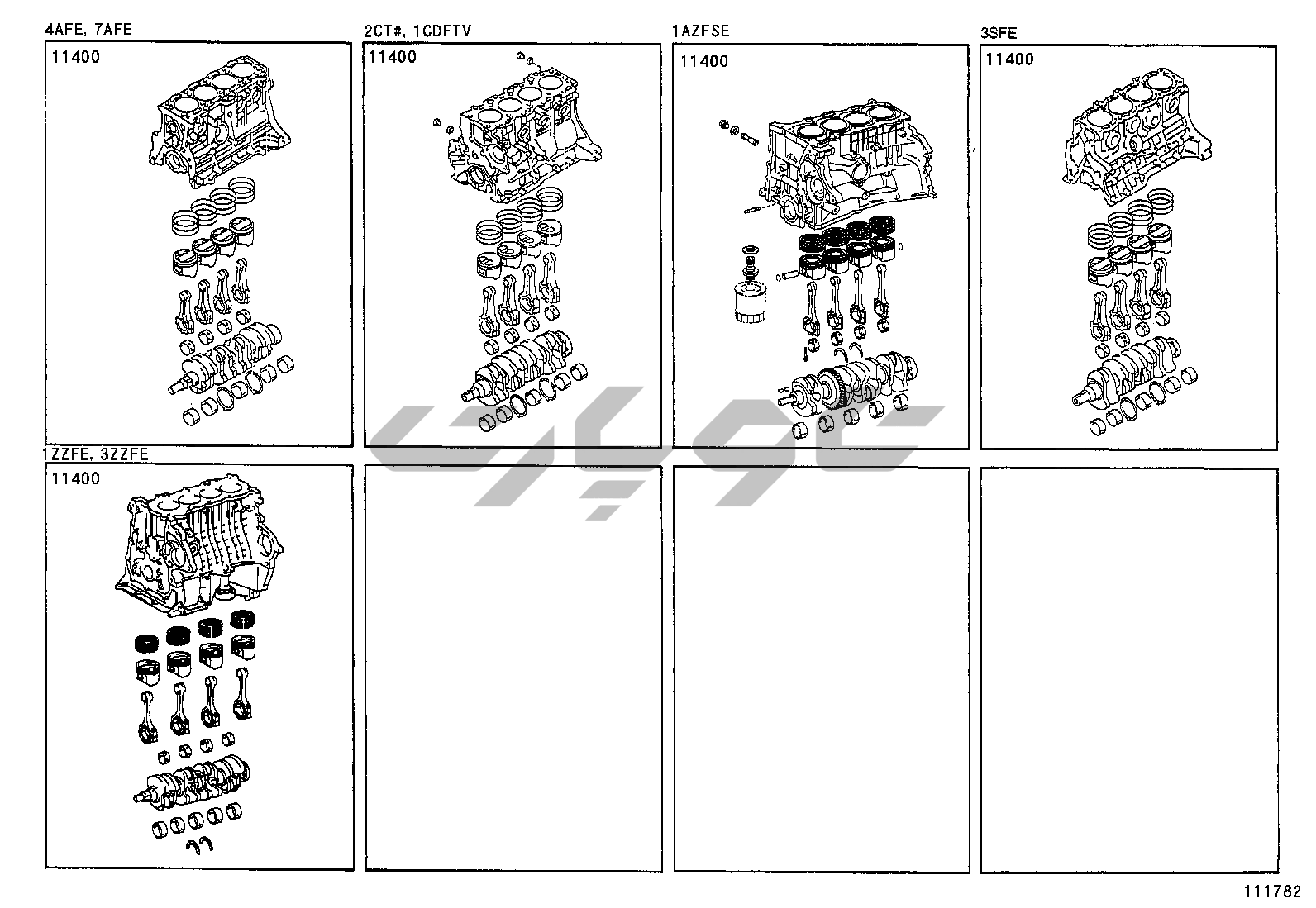 4AFE, 7AFE
11400

2CT#, 1CDFTV
11400

1AZFSE
11400

3SFE
11400

1ZZFE, 3ZZFE
11400

111782