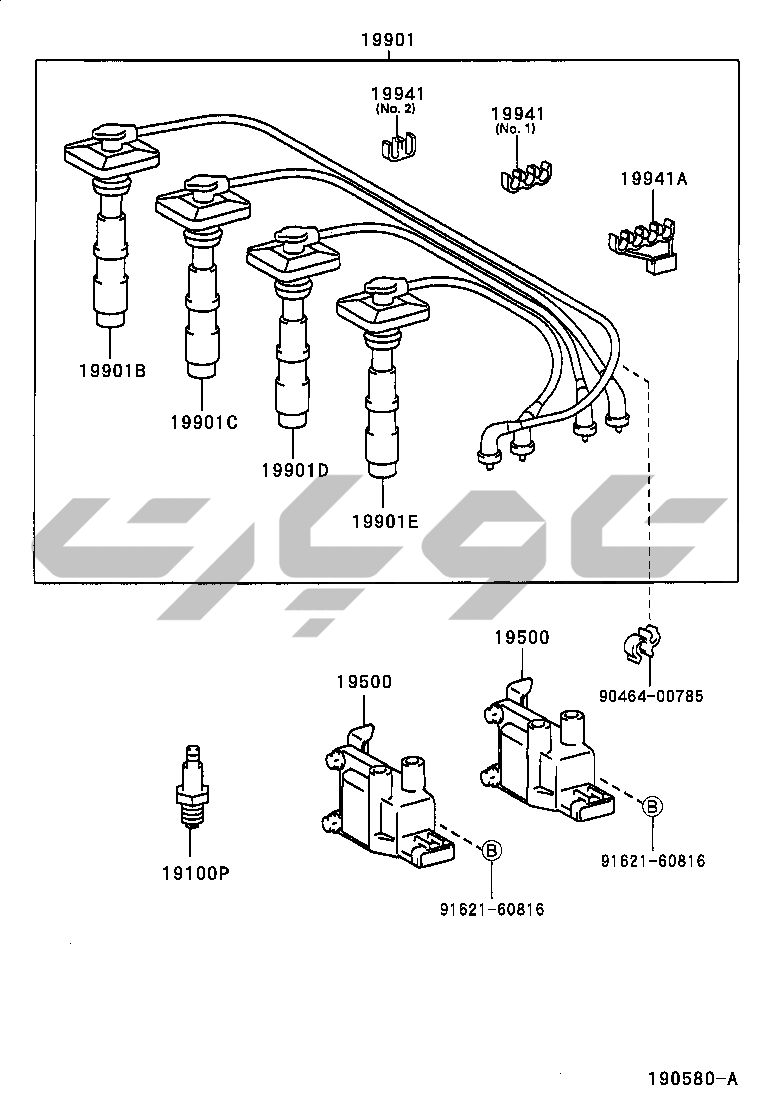 19901

19941
(No. 2)

19941
(No. 1)

19941A

19901B

19901C

19901D

19901E

19500

19500

90464-00785

19100P

B

91621-60816

B

91621-60816

190580-A