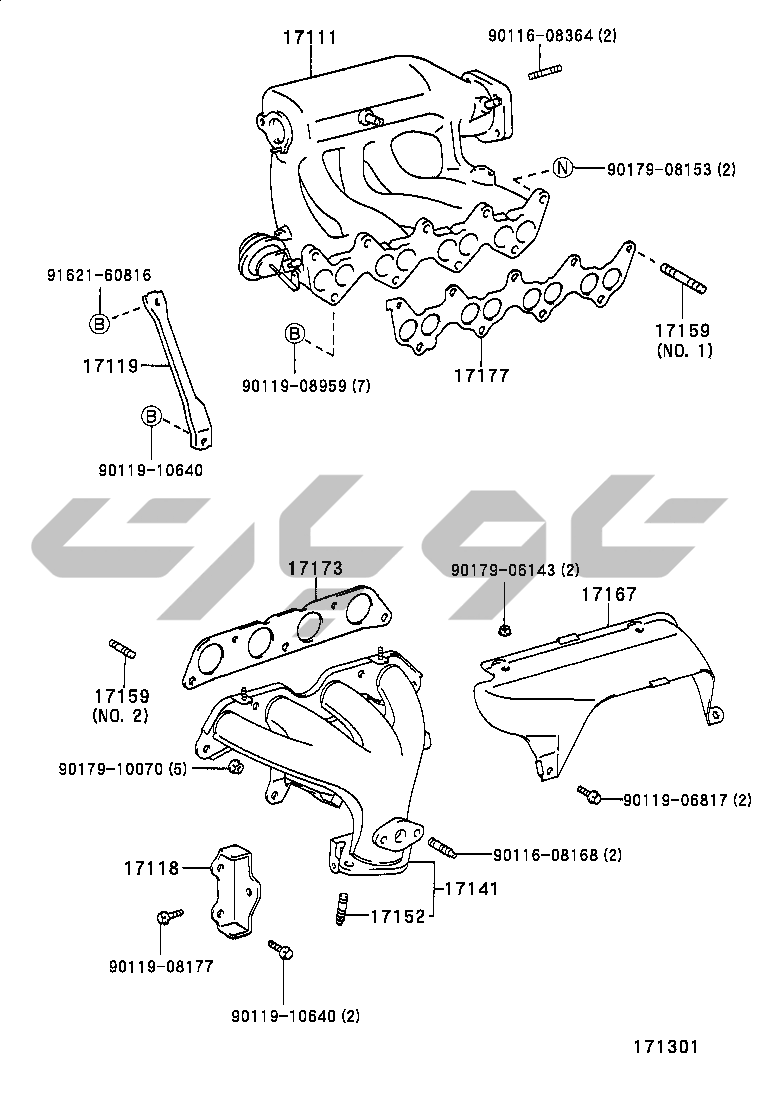 17111
90116-08364 (2)
N 90179-08153 (2)
91621-60816
B
17119
B
90119-10640
B
90119-08959 (7)
17177
17159
(NO. 1)
17173
90179-06143 (2)
17167
17159
(NO. 2)
90179-10070 (5)
90119-06817 (2)
17118
90116-08168 (2)
17141
17152
90119-08177
90119-10640 (2)
171301