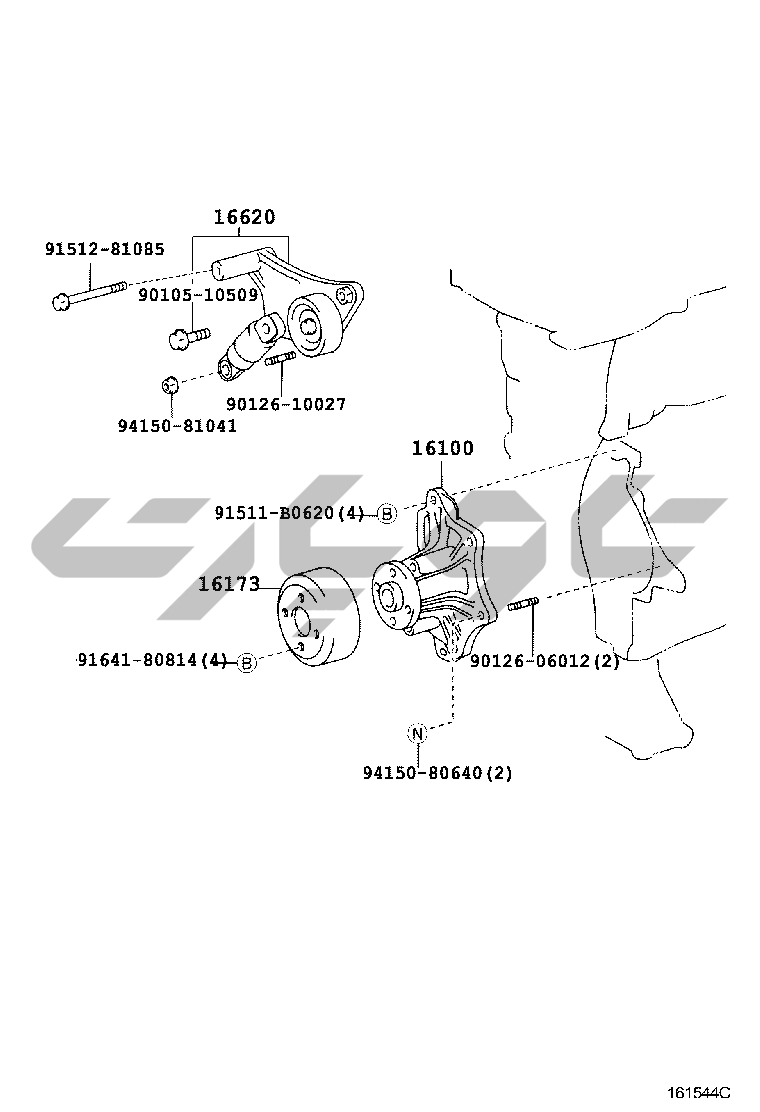 16620
91512-81085
90105-10509
90126-10027
94150-81041
16100
91511-B0620(4) B
16173
91641-80814(4) B
90126-06012(2)
N
94150-80640(2)
161544C