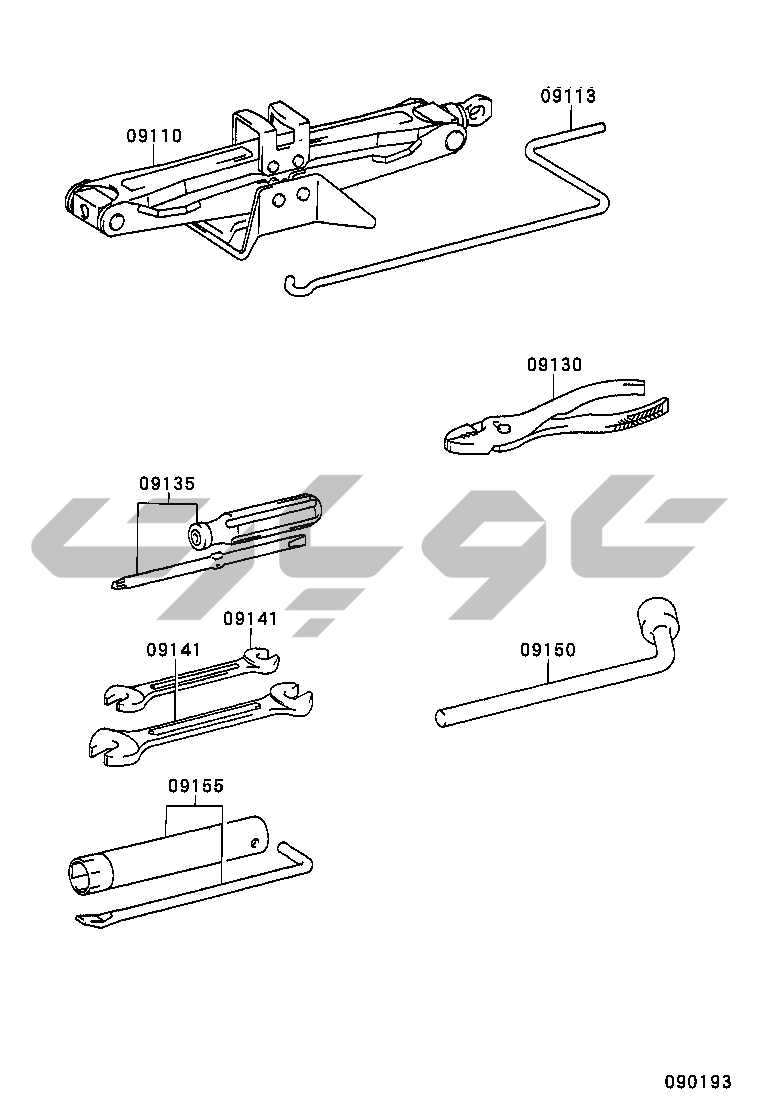 09110
09113
09130
09135
09141
09141
09150
09155
090193