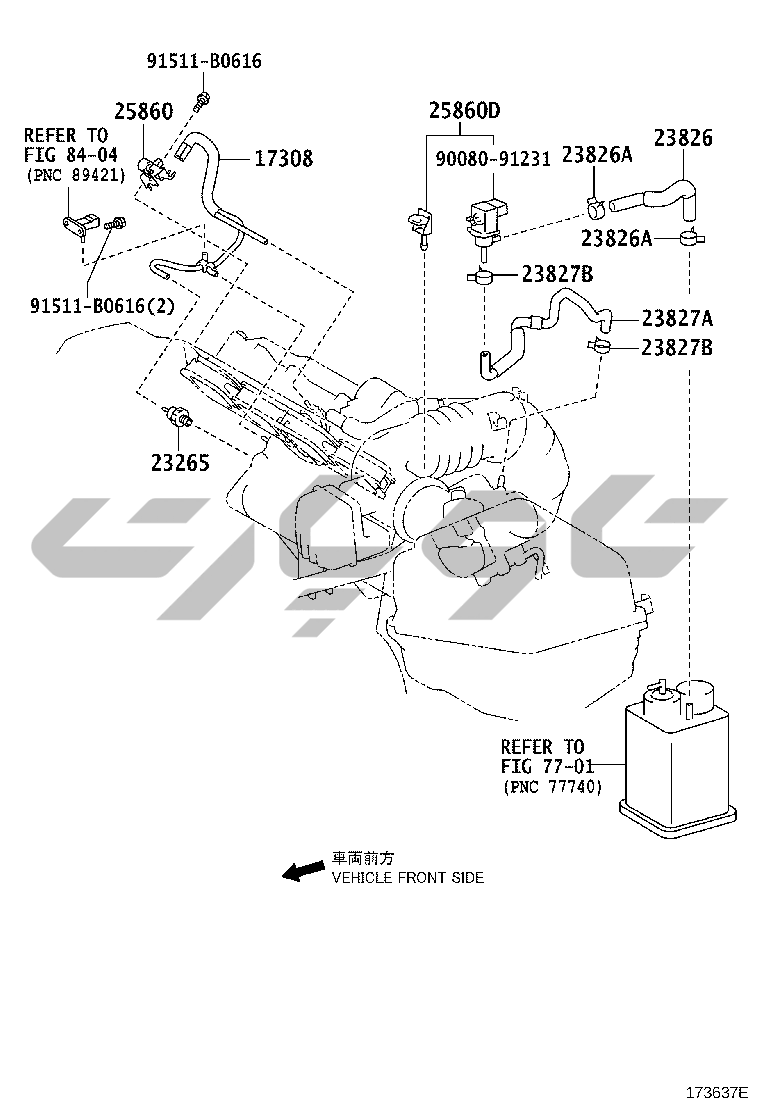 91511-B0616

25860

REFER TO
FIG 84-04
(PNC 89421)

17308

91511-B0616(2)

23265

25860D

90080-91231

23826A

23826

23826A

23827B

23827A

23827B

REFER TO
FIG 77-01
(PNC 77740)

車両前方
VEHICLE FRONT SIDE

173637E