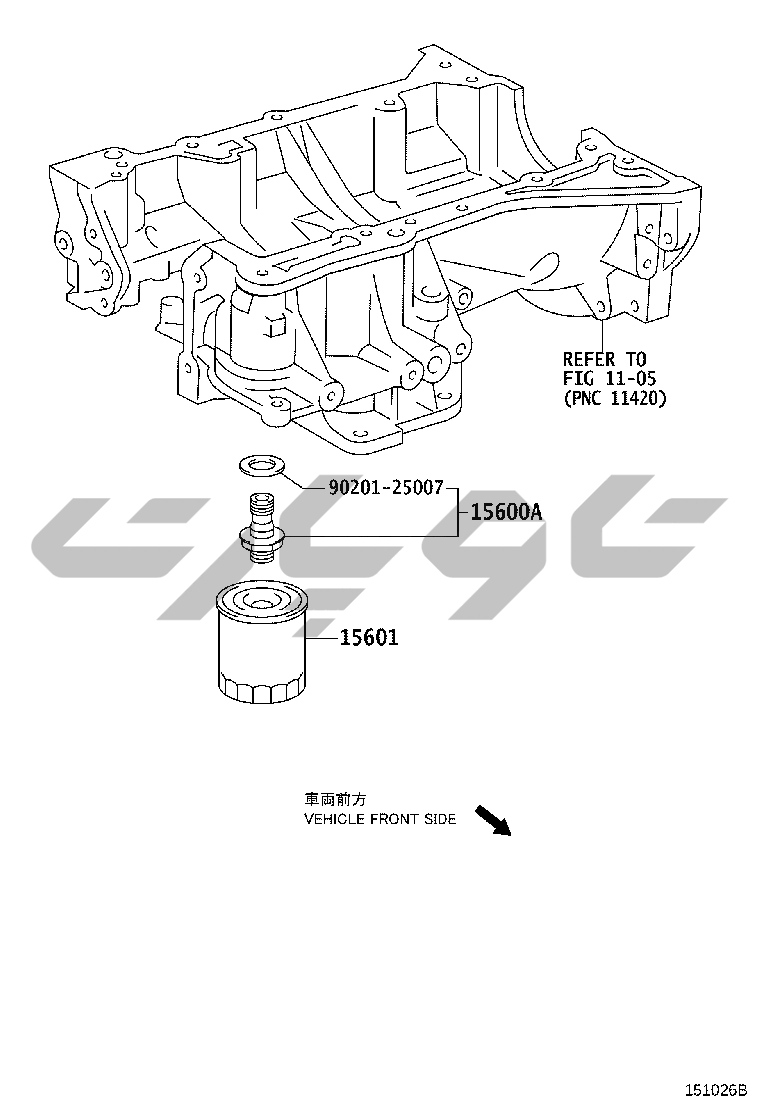 REFER TO FIG 11-05 (PNC 11420)

90201-25007

15600A

15601

車両前方
VEHICLE FRONT SIDE

151026B