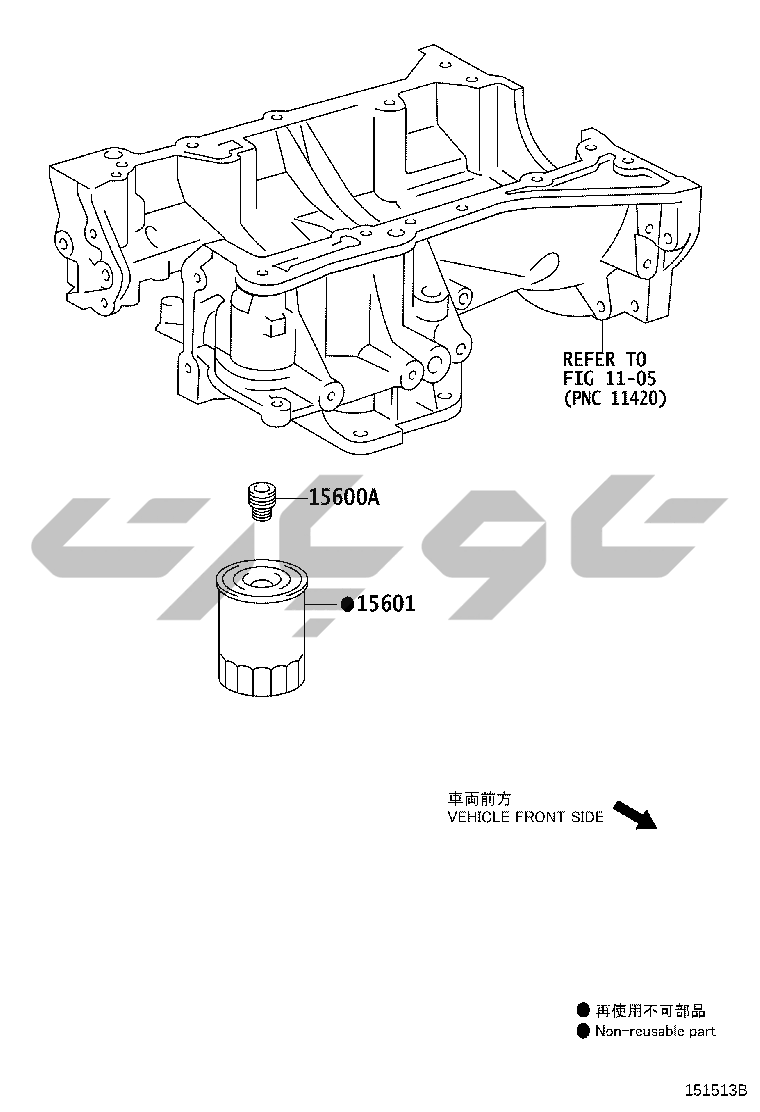 REFER TO
FIG 11-05
(PNC 11420)

15600A

●15601

車両前方
VEHICLE FRONT SIDE

● 再使用不可部品
● Non-reusable part

151513B