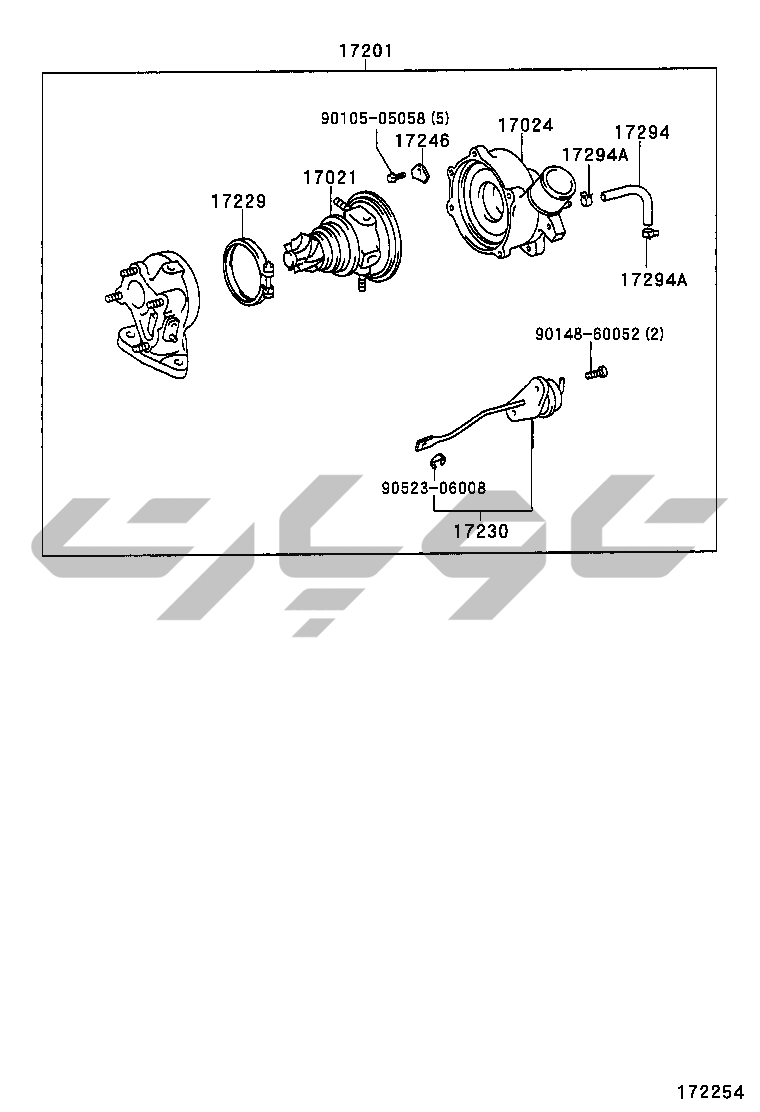 17201

90105-05058 (5)
17246
17024
17294
17294A
17021
17229
17294A
90148-60052 (2)
90523-06008
17230

172254