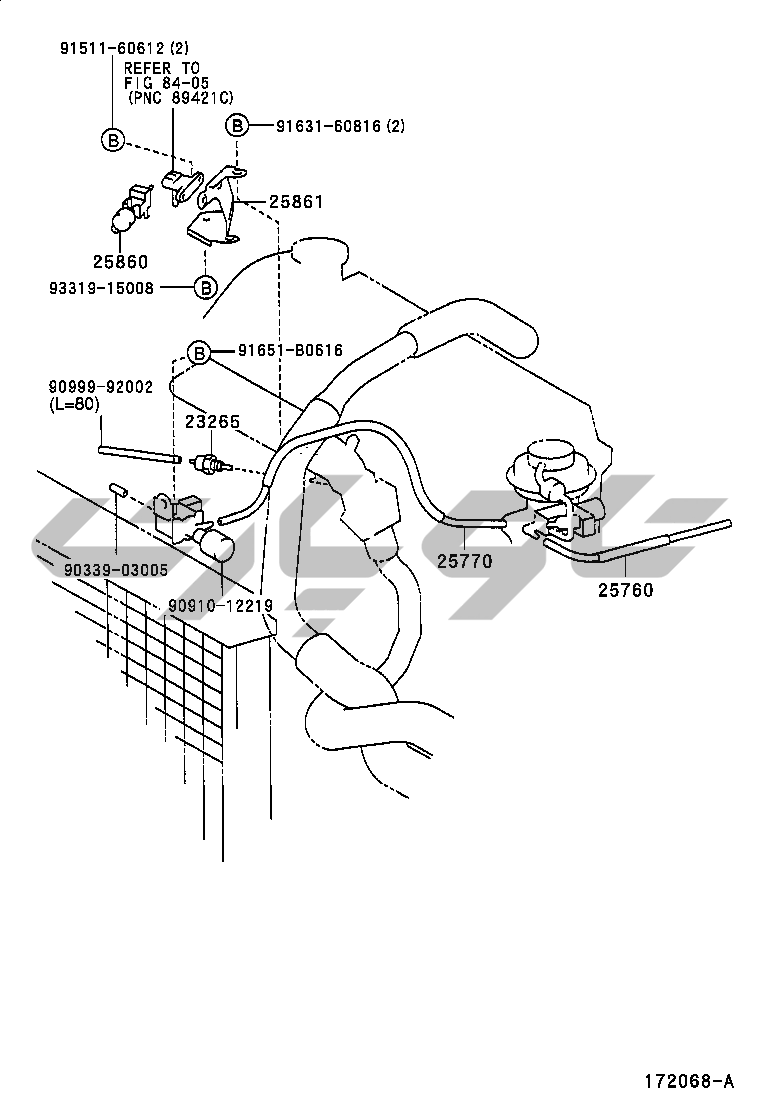 91511-60612 (2)
REFER TO
FIG 84-05
(PNC 89421C)

B

B 91631-60816 (2)

25861

25860

93319-15008 B

B 91651-B0616

90999-92002
(L=80)

23265

90339-03005

90910-12219

25770

25760

172068-A