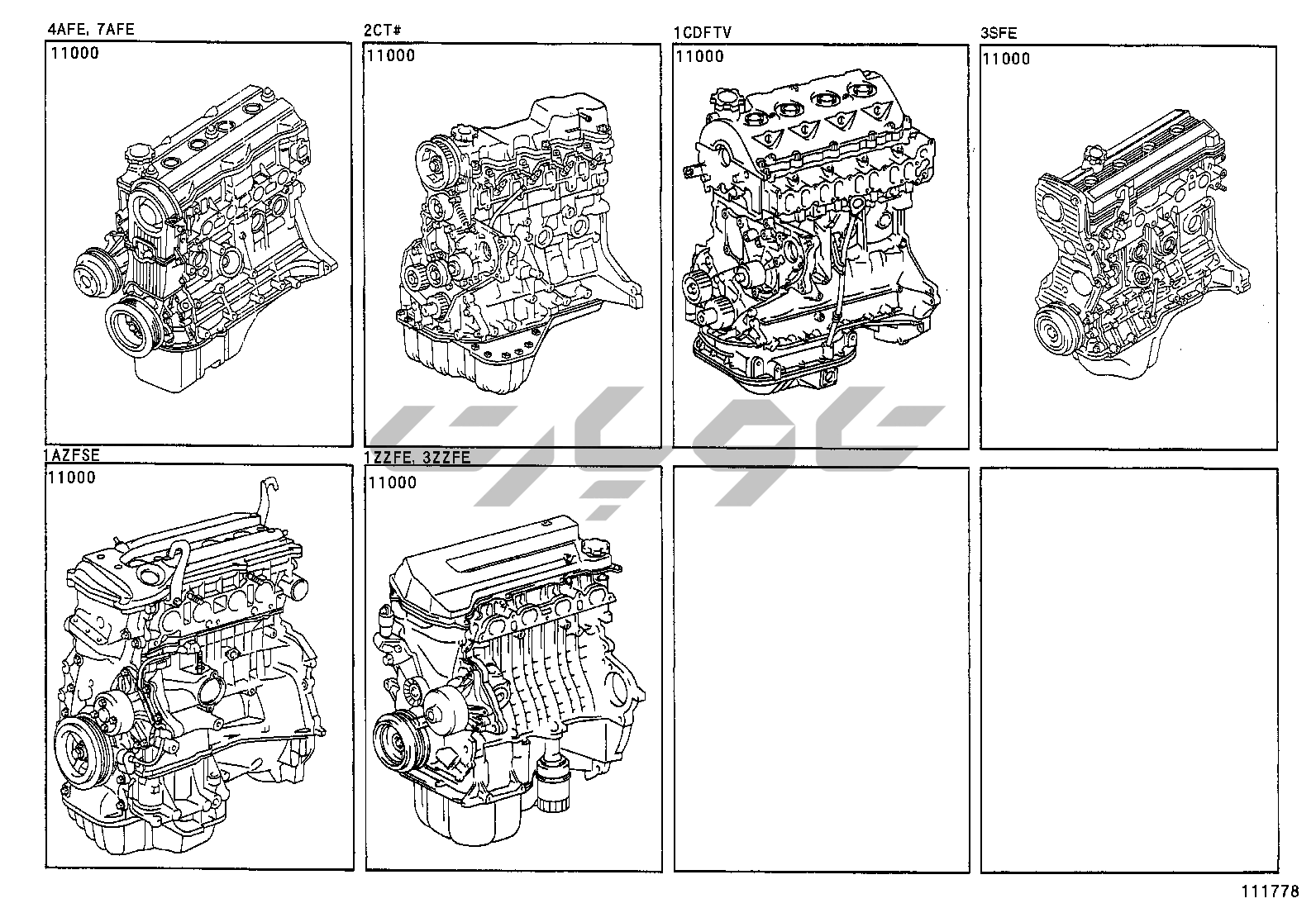 4AFE, 7AFE
11000

2CT#
11000

1CDFTV
11000

3SFE
11000

1AZFSE
11000

1ZZFE, 3ZZFE
11000

111778