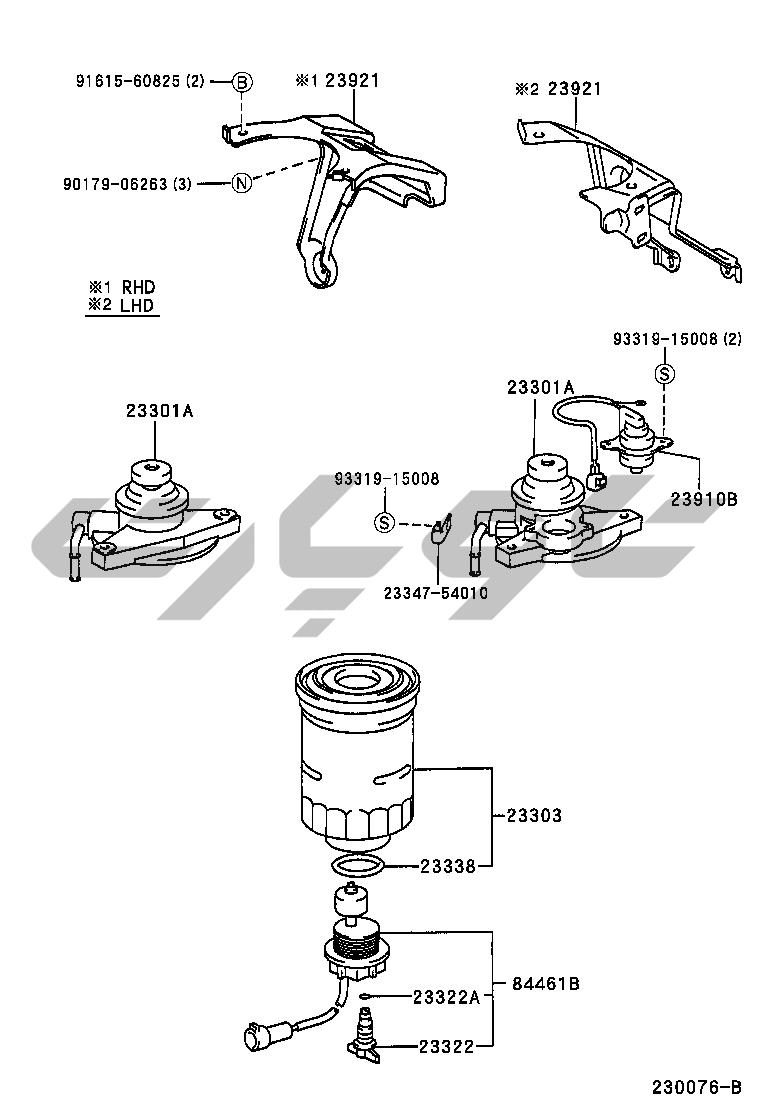 91615-60825 (2) B
※1 23921
※2 23921
90179-06263 (3) N
※1 RHD
※2 LHD
93319-15008 (2)
S
23301A
23301A
93319-15008
S
23910B
23347-54010
23303
23338
84461B
23322A
23322
230076-B