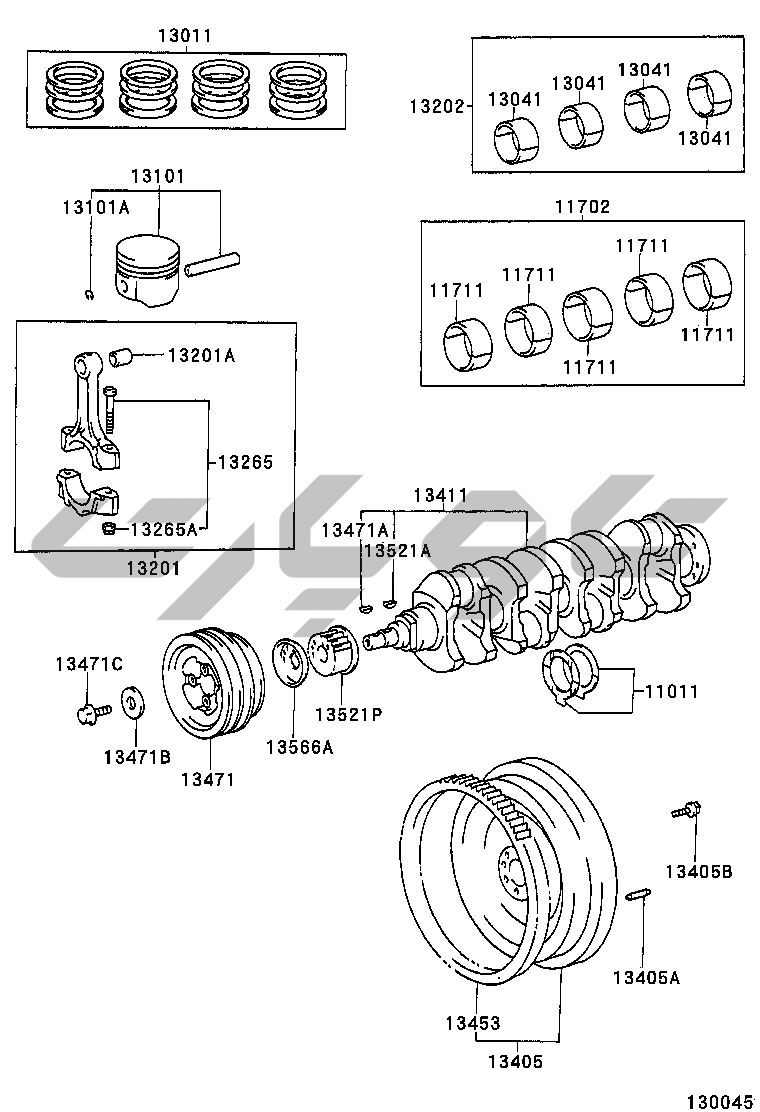 13011

13202
13041
13041
13041
13041

13101
13101A

11702
11711
11711
11711
11711
11711

13201A
13265
13265A
13201

13411
13471A
13521A

13471C
13471B
13471
13566A
13521P
11011

13405B
13405A
13453
13405

130045