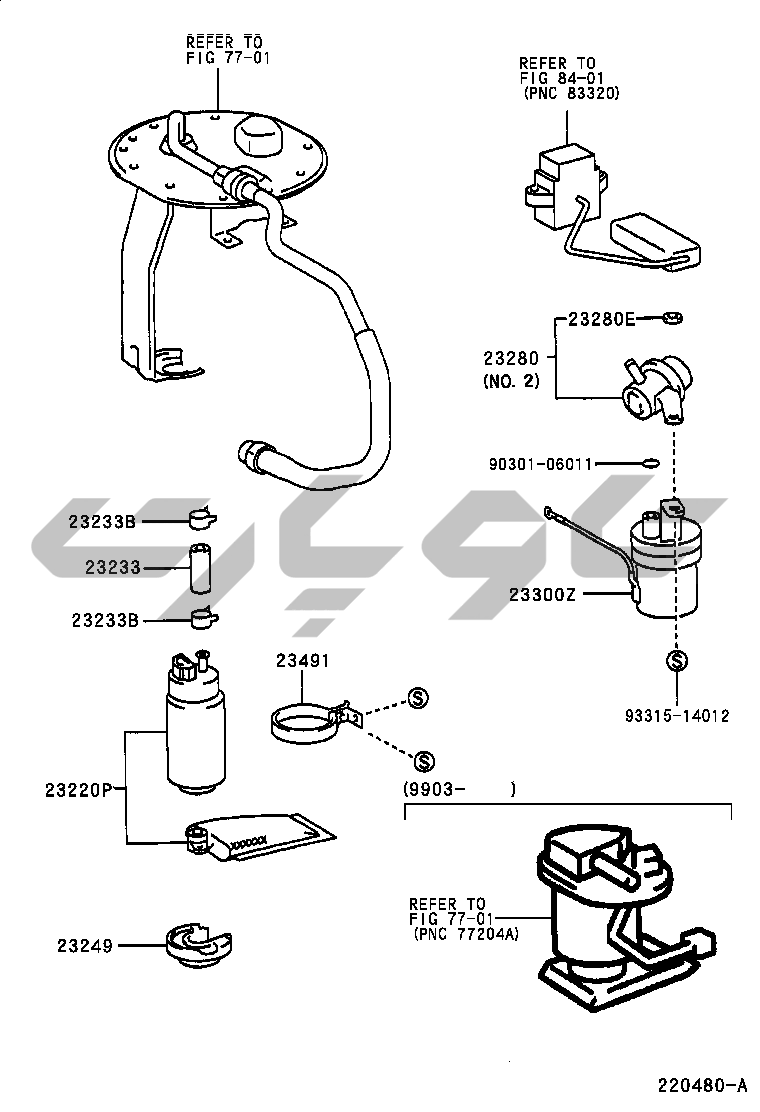 REFER TO
FIG 77-01

REFER TO
FIG 84-01
(PNC 83320)

23280E

23280
(NO. 2)

90301-06011

23233B

23233

23233B

23300Z

23491

S

S

S

93315-14012

23220P

(9903- )

REFER TO
FIG 77-01
(PNC 77204A)

23249

220480-A