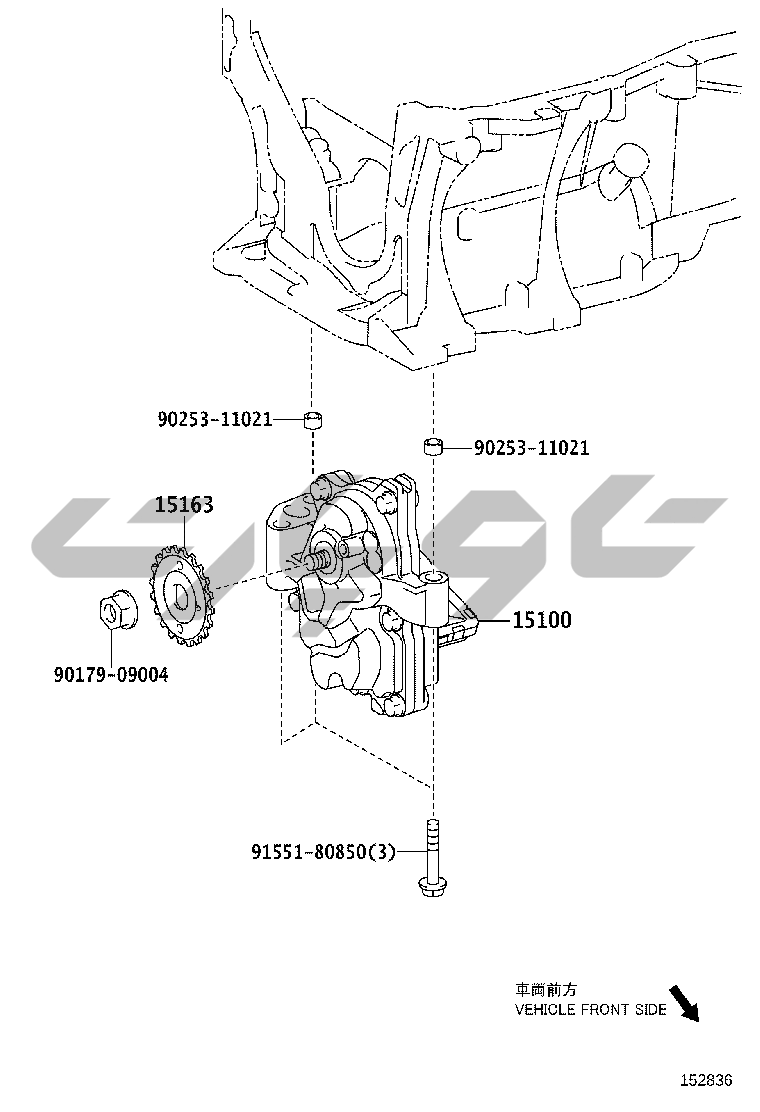 90253-11021

90253-11021

15163

15100

90179-09004

91551-80850(3)

車両前方
VEHICLE FRONT SIDE

152836