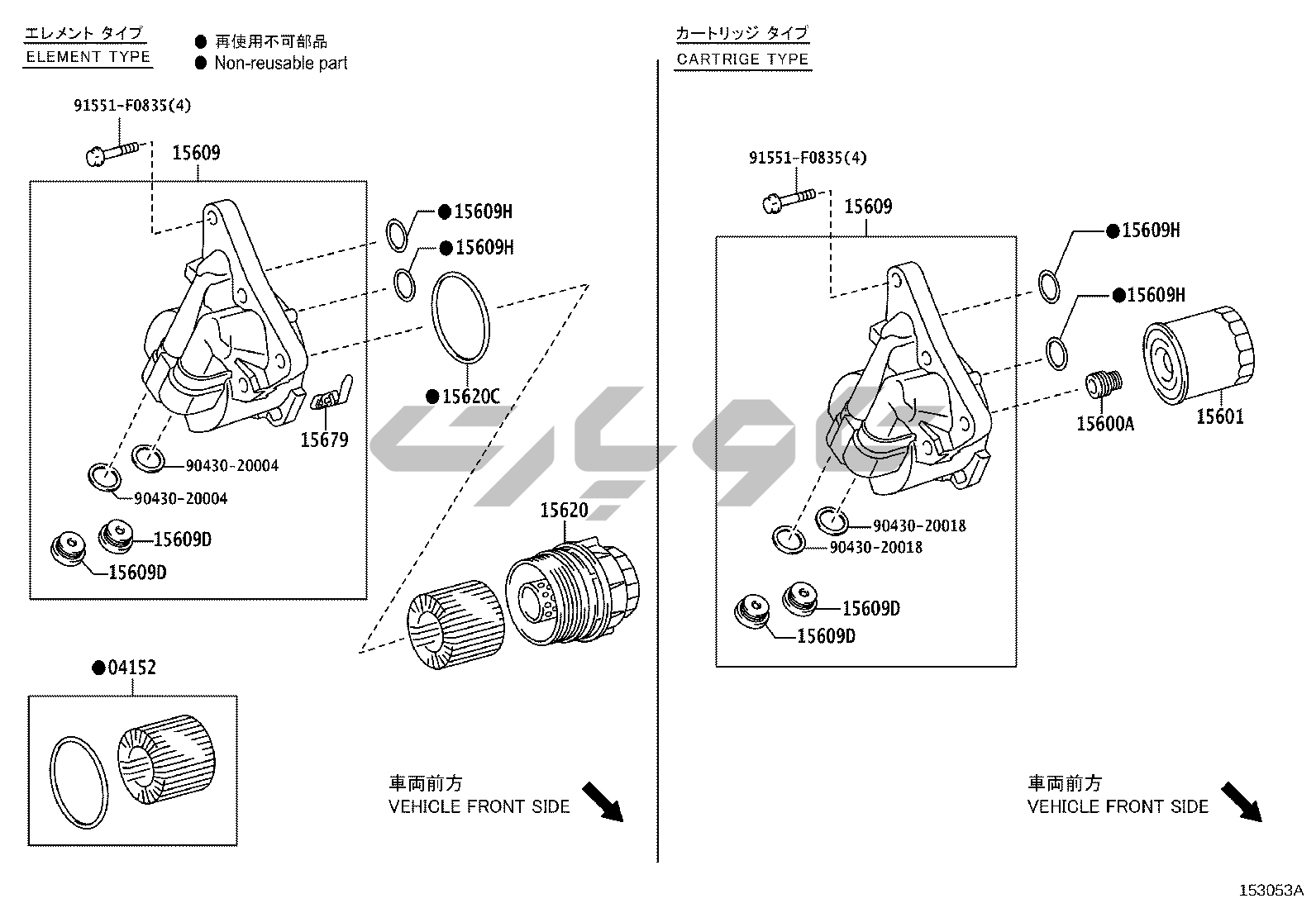 エレメント タイプ
ELEMENT TYPE

● 再使用不可部品
● Non-reusable part

91551-F0835(4)
15609
●15609H
●15609H
●15620C
15679
90430-20004
90430-20004
15609D
15609D
15620
●04152

車両前方
VEHICLE FRONT SIDE

カートリッジ タイプ
CARTRIGE TYPE

91551-F0835(4)
15609
●15609H
●15609H
15600A
15601
90430-20018
90430-20018
15609D
15609D

車両前方
VEHICLE FRONT SIDE

153053A