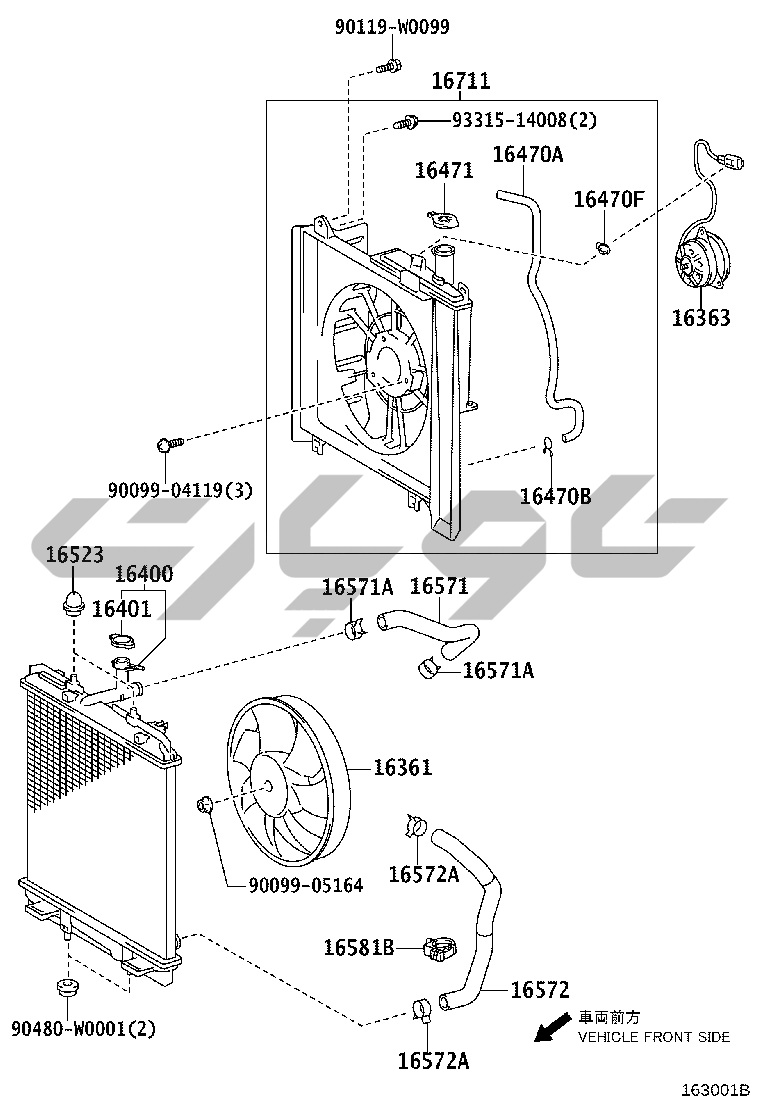 90119-W0099
16711
93315-14008(2)
16471
16470A
16470F
16363
90099-04119(3)
16470B
16523
16400
16401
16571A
16571
16571A
16361
90099-05164
16572A
16581B
16572
90480-W0001(2)
16572A
車両前方
VEHICLE FRONT SIDE
163001B