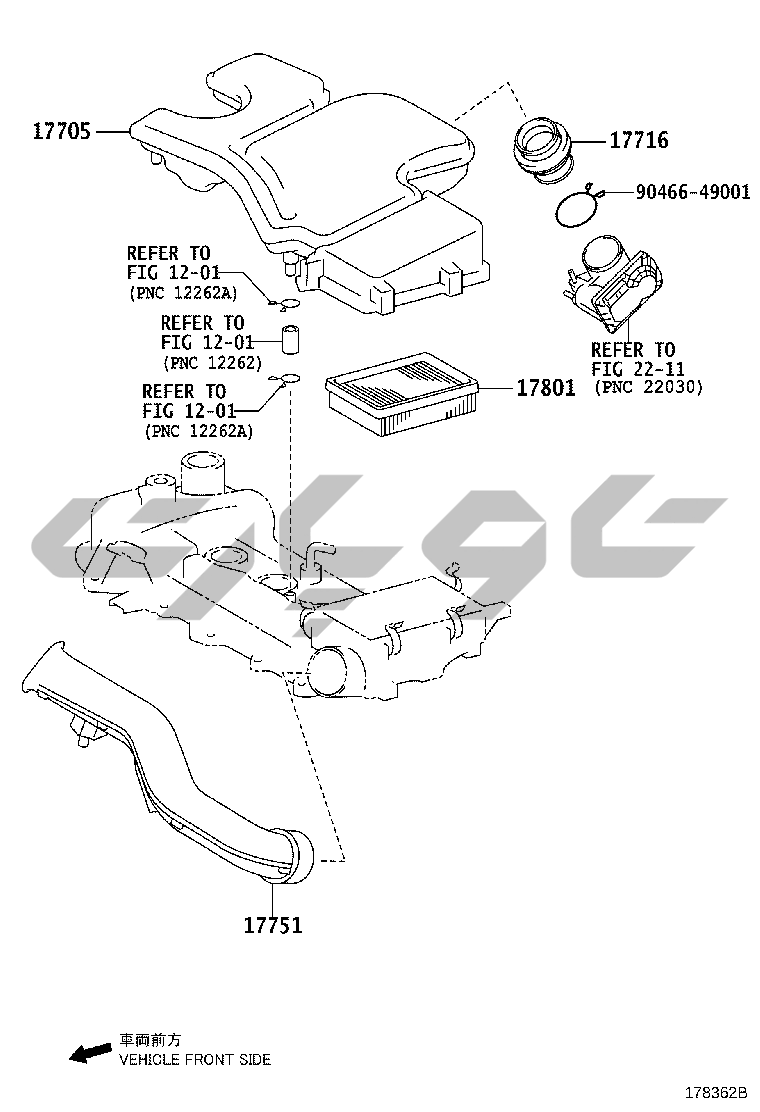 17705

17716

90466-49001

REFER TO
FIG 12-01
(PNC 12262A)

REFER TO
FIG 12-01
(PNC 12262)

REFER TO
FIG 12-01
(PNC 12262A)

REFER TO
FIG 22-11
(PNC 22030)

17801

17751

車両前方
VEHICLE FRONT SIDE

178362B