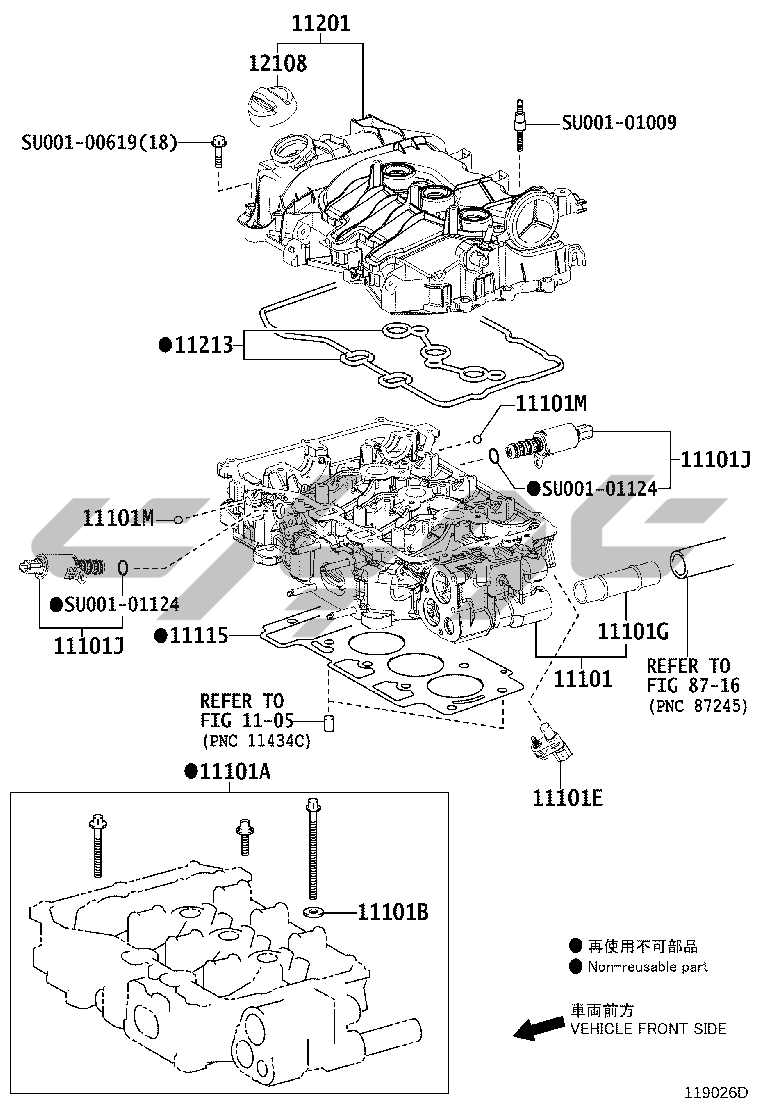 11201
12108
SU001-00619(18)
SU001-01009
●11213
11101M
11101J
●SU001-01124
11101M
●SU001-01124
11101J
●11115
11101G
11101
REFER TO FIG 87-16 (PNC 87245)
REFER TO FIG 11-05 (PNC 11434C)
11101E
●11101A
11101B
● 再使用不可部品
● Non-reusable part
車両前方
VEHICLE FRONT SIDE
119026D