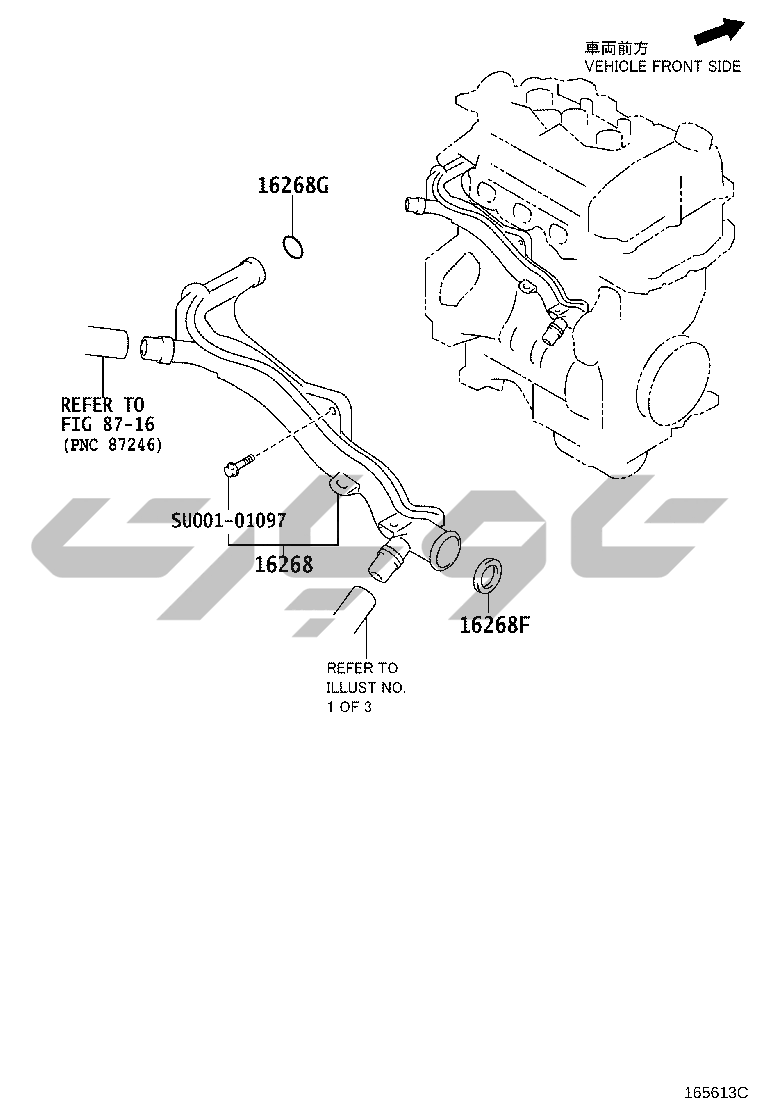 車両前方
VEHICLE FRONT SIDE

16268G

REFER TO
FIG 87-16
(PNC 87246)

SU001-01097

16268

16268F

REFER TO
ILLUST NO.
1 OF 3

165613C