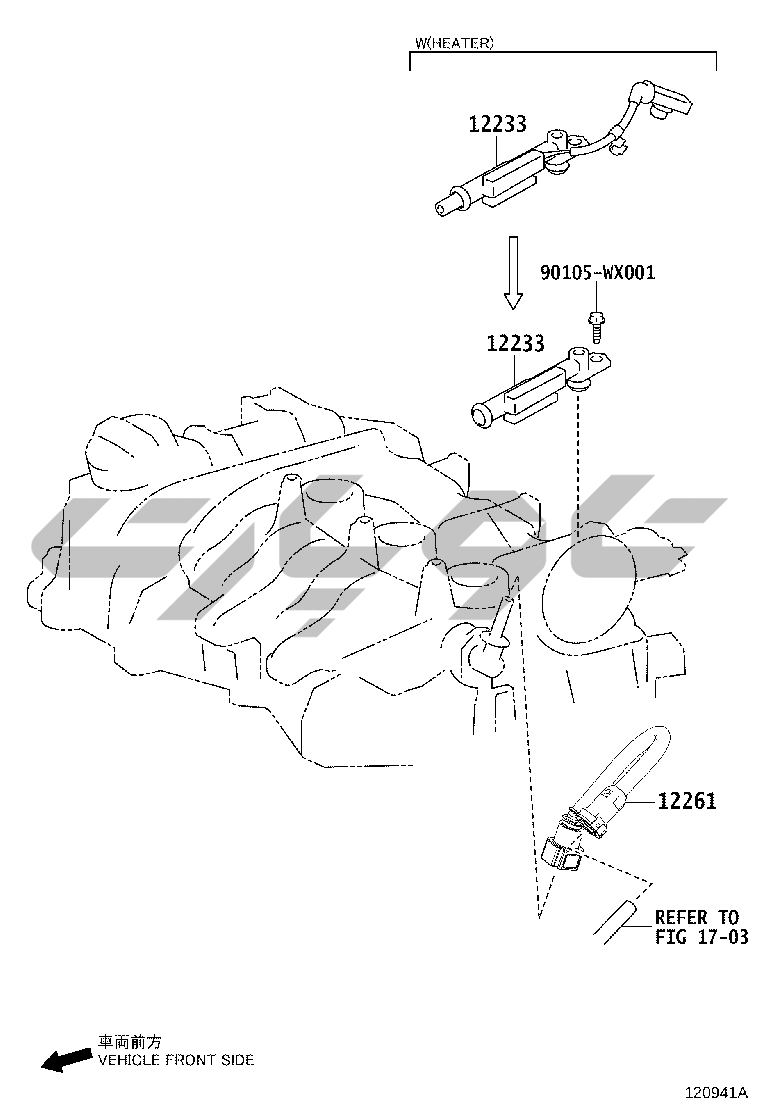 W(HEATER)

12233

90105-WX001

12233

12261

REFER TO
FIG 17-03

車両前方
VEHICLE FRONT SIDE

120941A