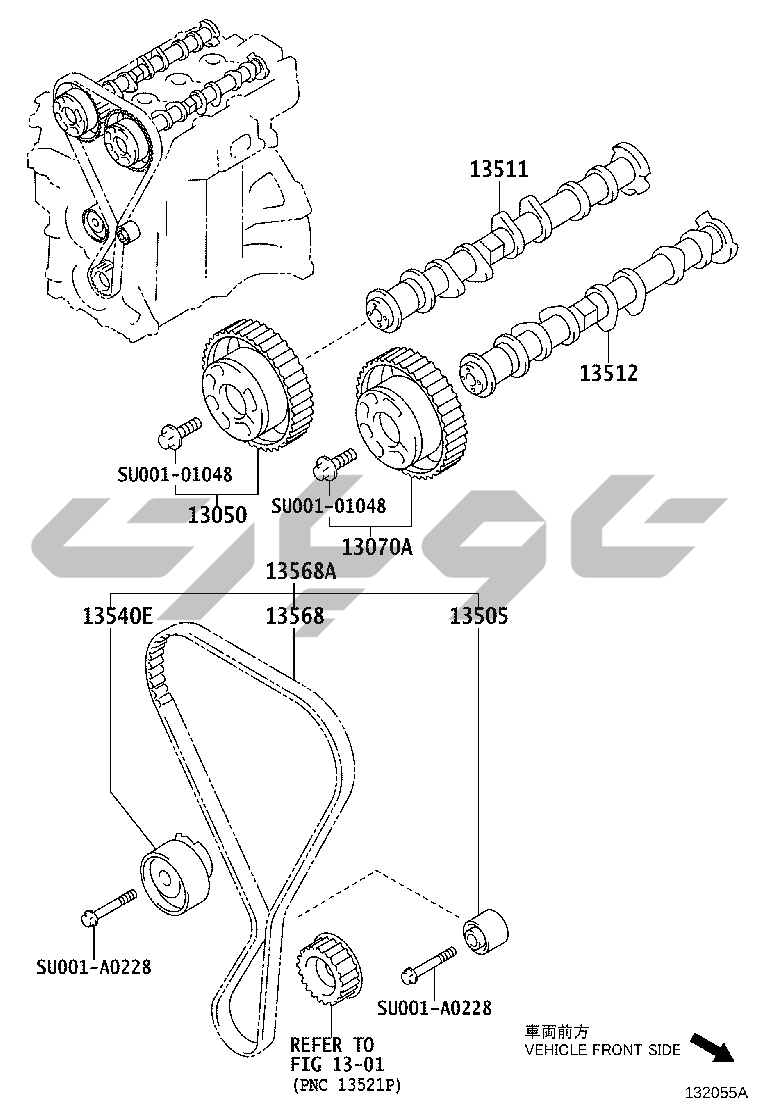 13511

13512

SU001-01048

13050

SU001-01048

13070A

13568A

13540E

13568

13505

SU001-A0228

SU001-A0228

REFER TO FIG 13-01 (PNC 13521P)

車両前方
VEHICLE FRONT SIDE

132055A