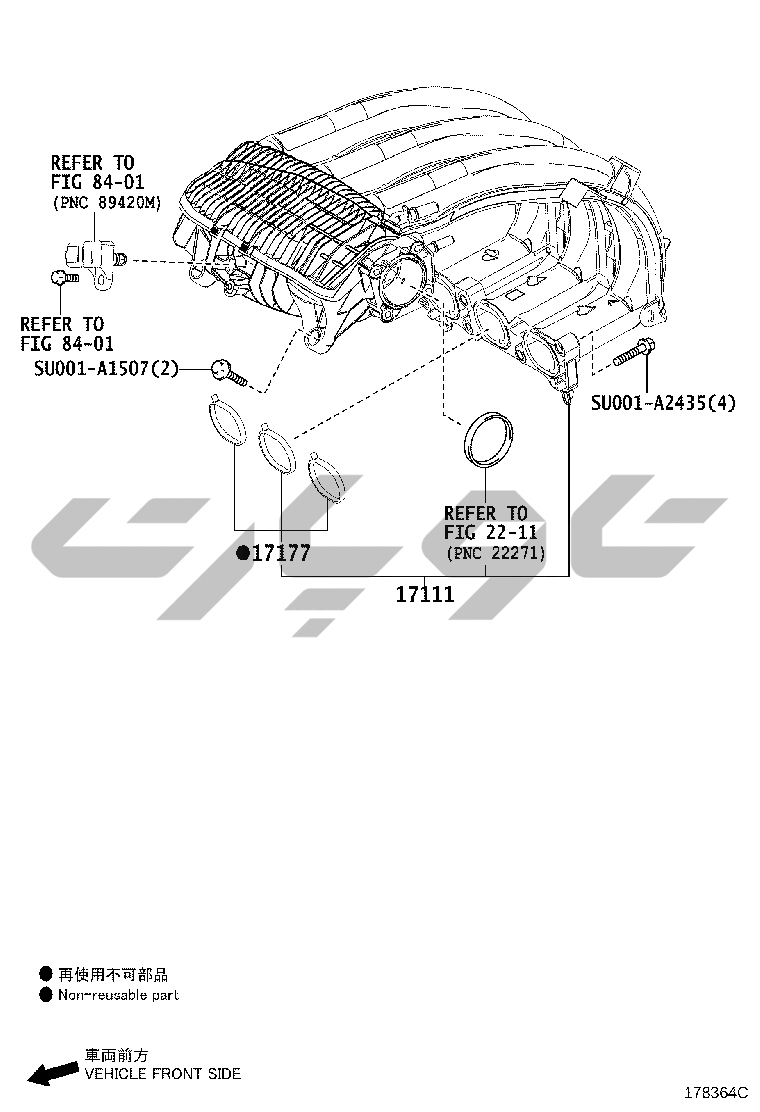 REFER TO
FIG 84-01
(PNC 89420M)

REFER TO
FIG 84-01

SU001-A1507(2)

SU001-A2435(4)

REFER TO
FIG 22-11
(PNC 22271)

●17177

17111

● 再使用不可部品
● Non-reusable part

車両前方
VEHICLE FRONT SIDE

178364C