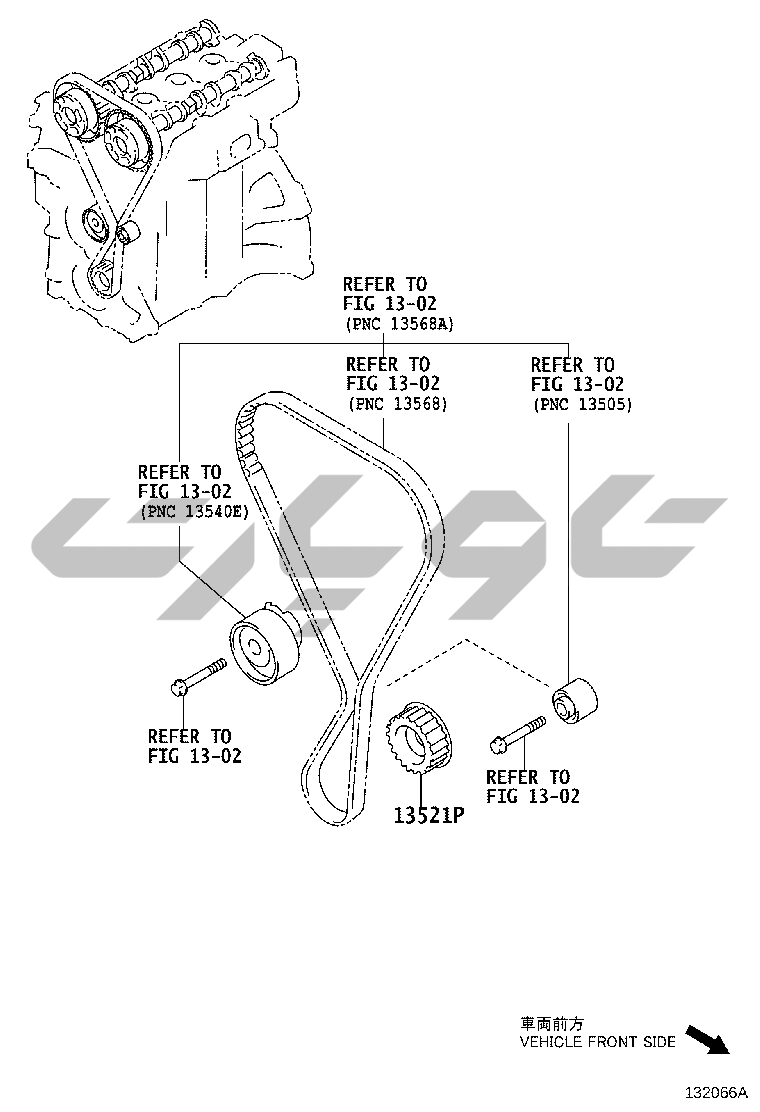 REFER TO
FIG 13-02
(PNC 13568A)

REFER TO
FIG 13-02
(PNC 13568)

REFER TO
FIG 13-02
(PNC 13505)

REFER TO
FIG 13-02
(PNC 13540E)

REFER TO
FIG 13-02

REFER TO
FIG 13-02

13521P

車両前方
VEHICLE FRONT SIDE

132066A