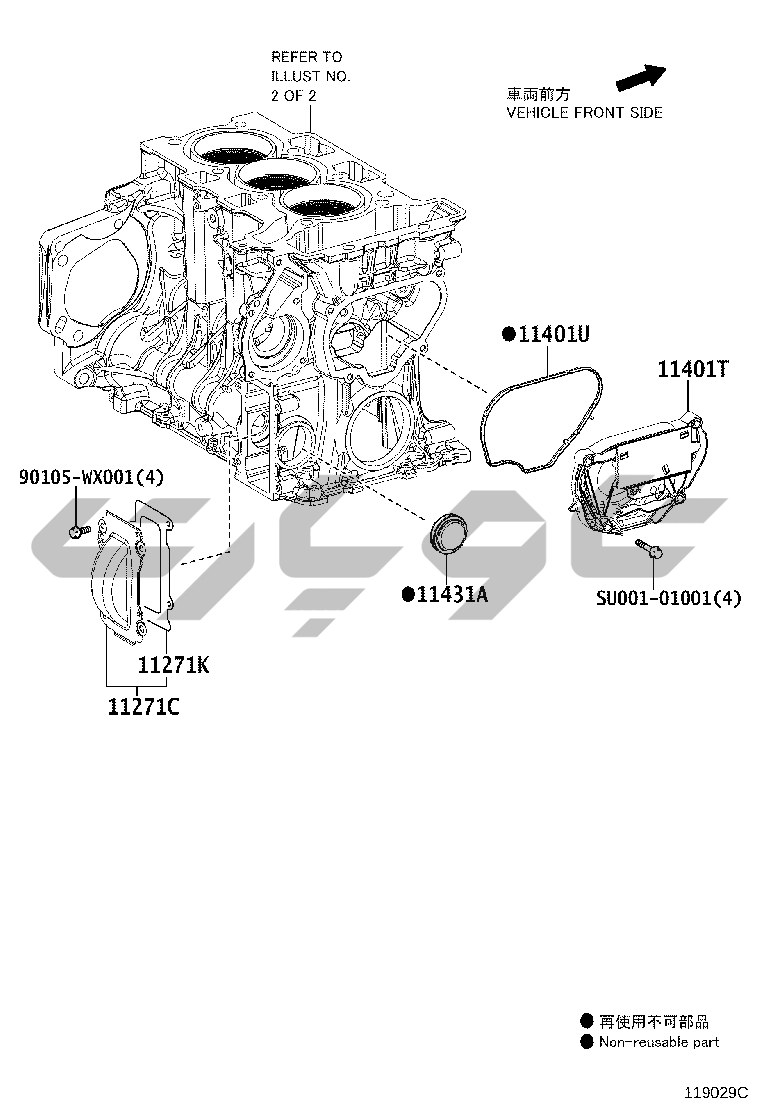 REFER TO ILLUST NO. 2 OF 2

車両前方
VEHICLE FRONT SIDE

●11401U

11401T

90105-WX001(4)

●11431A

SU001-01001(4)

11271K

11271C

● 再使用不可部品
● Non-reusable part

119029C