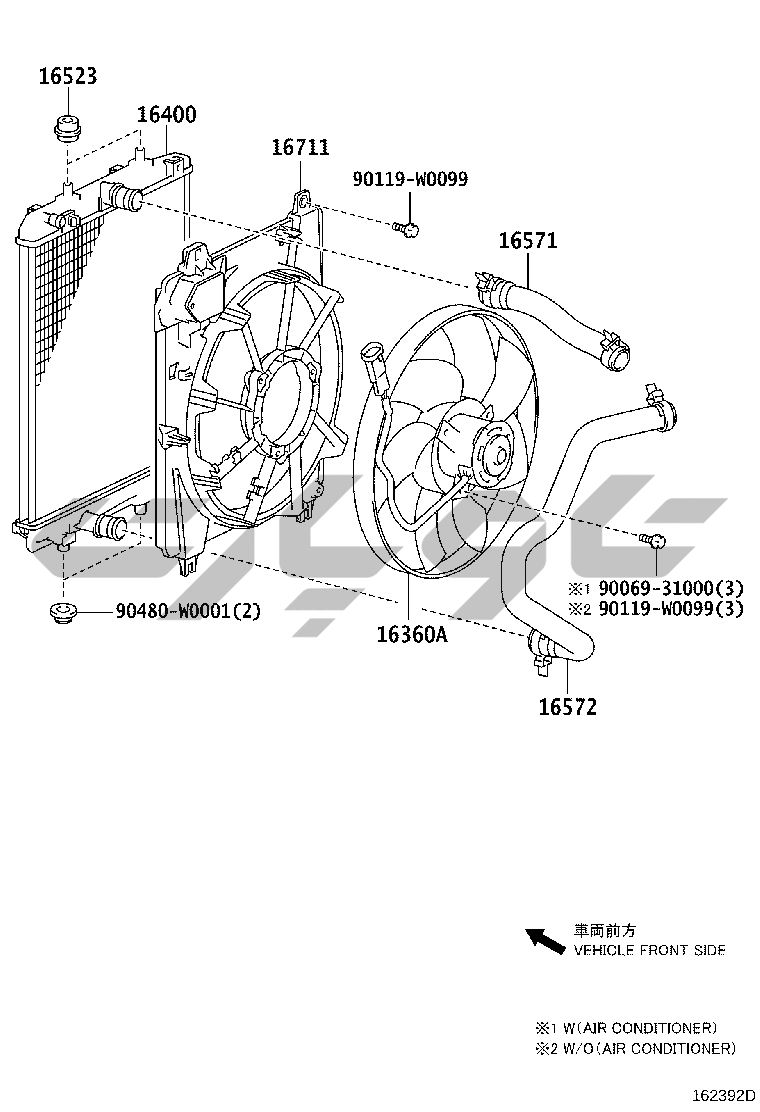 16523
16400
16711
90119-W0099
16571
※1 90069-31000(3)
※2 90119-W0099(3)
90480-W0001(2)
16360A
16572

車両前方
VEHICLE FRONT SIDE

※1 W(AIR CONDITIONER)
※2 W/O(AIR CONDITIONER)

162392D