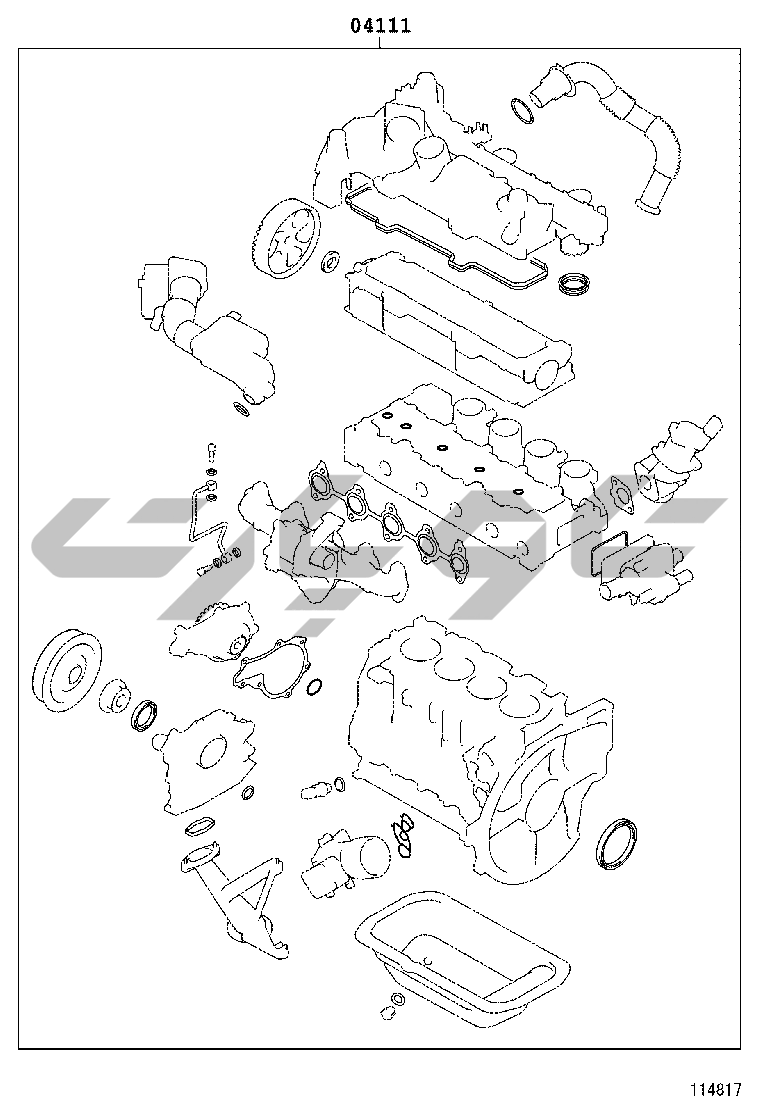 04111

114817