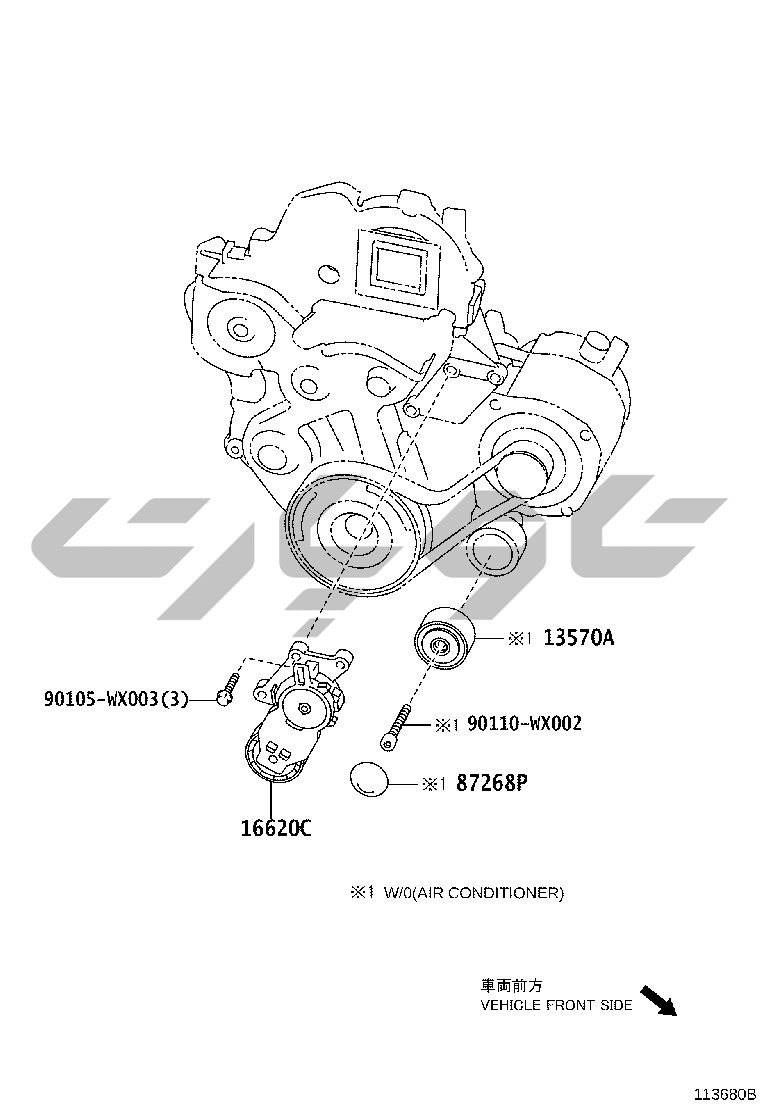 ※1 13570A

90105-WX003(3)

※1 90110-WX002

※1 87268P

16620C

※1 W/0(AIR CONDITIONER)

車両前方
VEHICLE FRONT SIDE

113680B