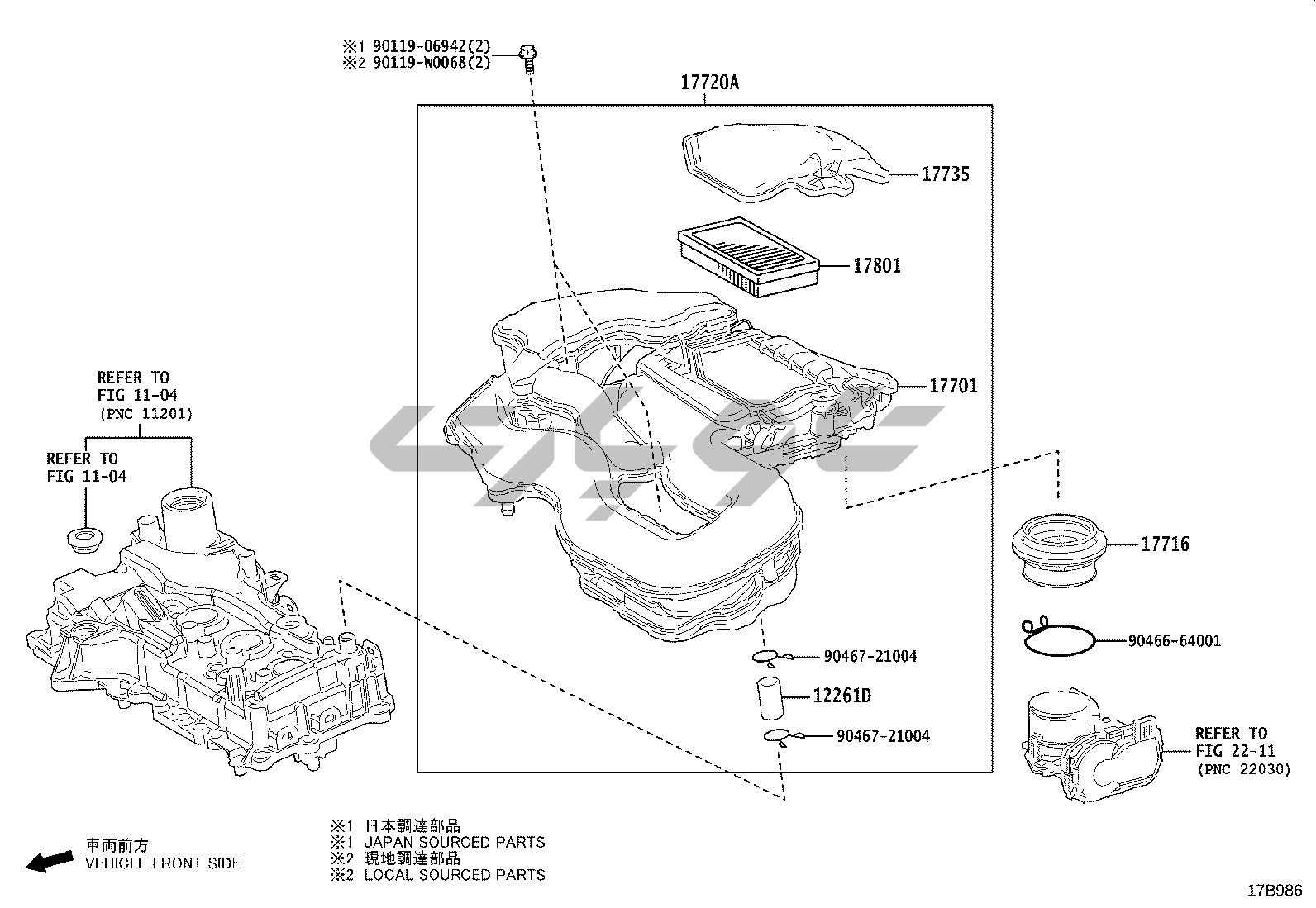 ※1 90119-06942(2)
※2 90119-W0068(2)

17720A

17735

17801

17701

REFER TO
FIG 11-04
(PNC 11201)

REFER TO
FIG 11-04

17716

90466-64001

90467-21004

12261D

90467-21004

REFER TO
FIG 22-11
(PNC 22030)

車両前方
VEHICLE FRONT SIDE

※1 日本調達部品
※1 JAPAN SOURCED PARTS
※2 現地調達部品
※2 LOCAL SOURCED PARTS

17B986