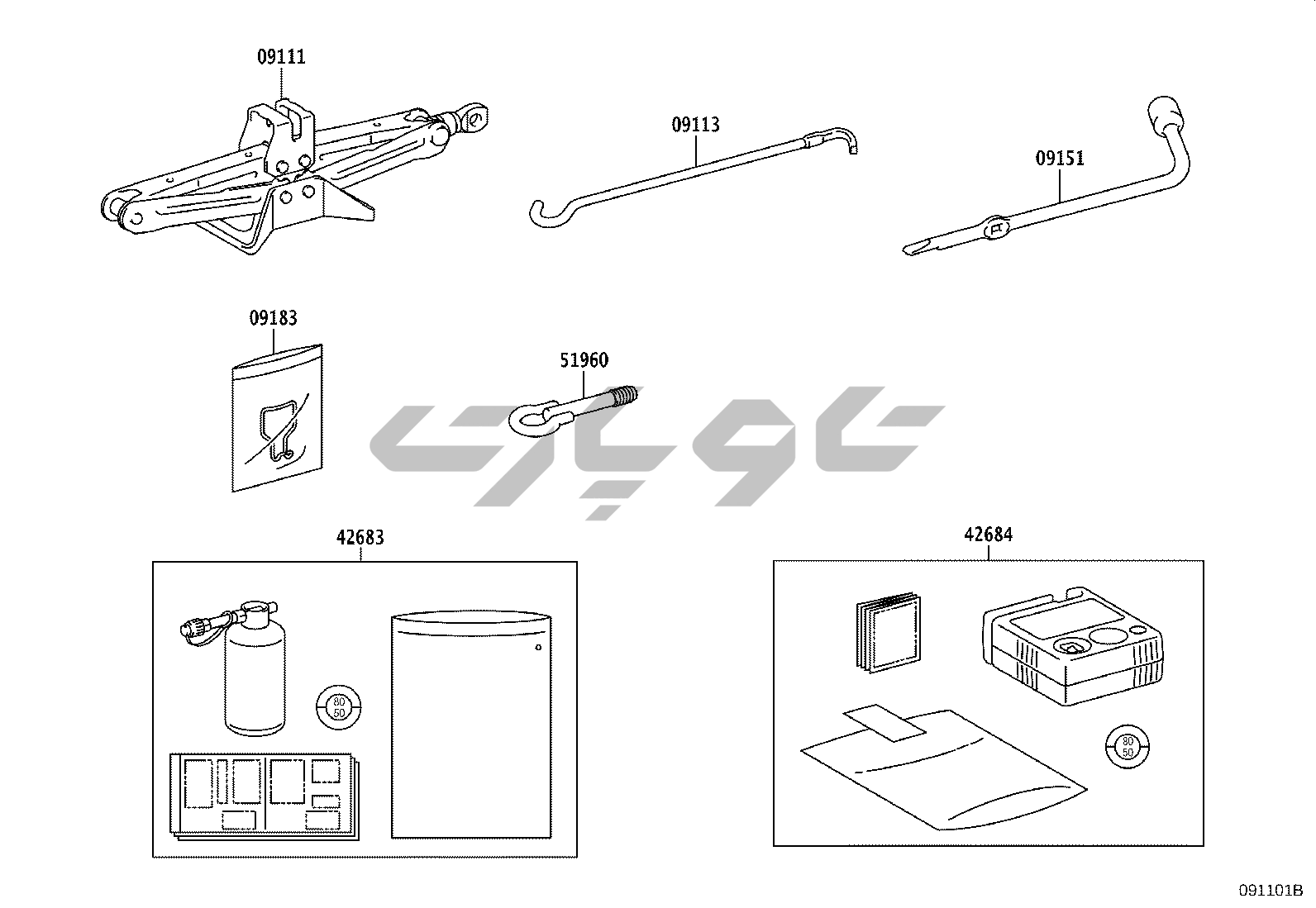 09111

09113

09151

09183

51960

تاو پارت

42683

80
50

42684

80
50

091101B