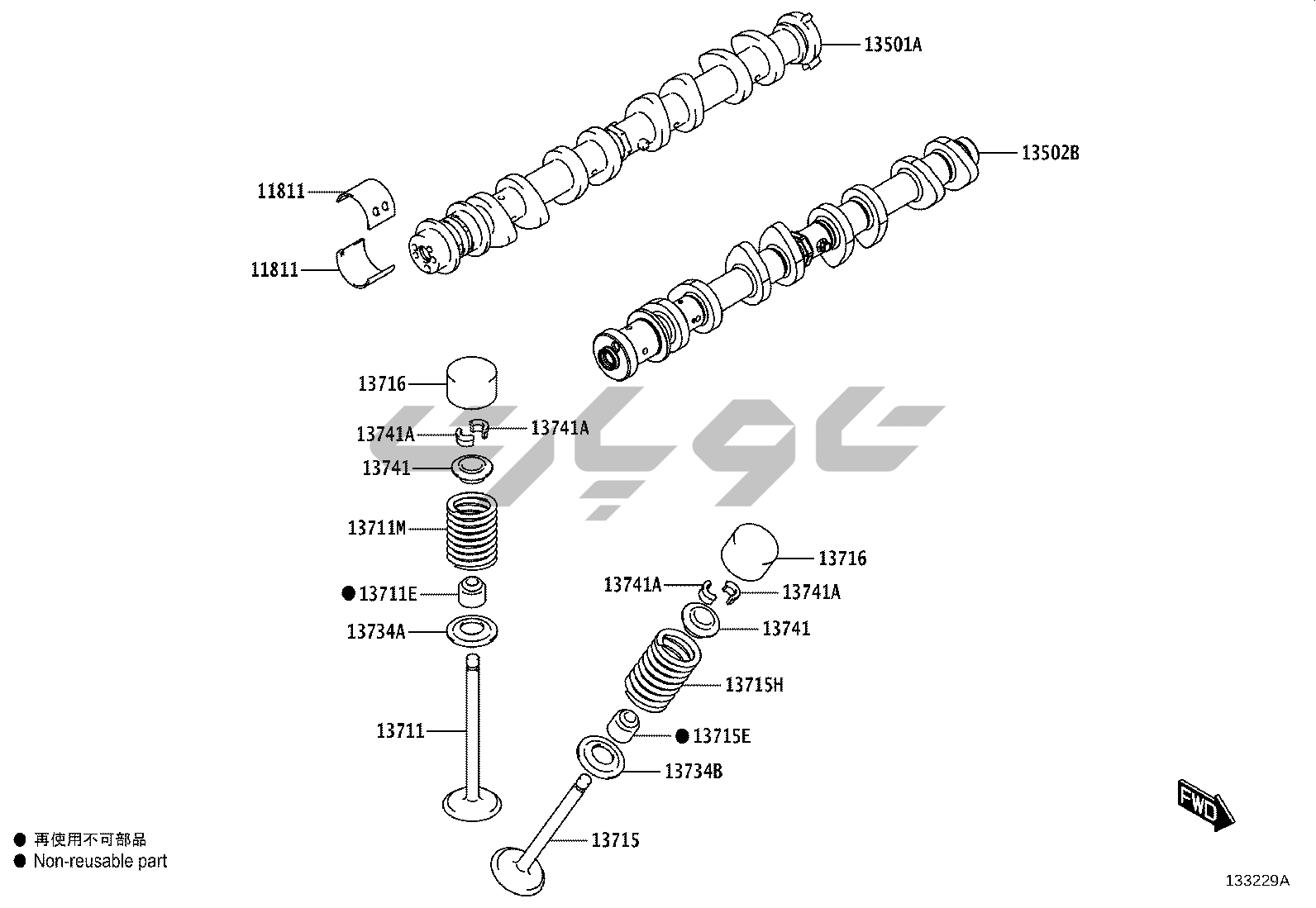 13501A
13502B
11811
11811
13716
13741A
13741A
13741
13711M
● 13711E
13734A
13711
13716
13741A
13741A
13741
13715H
● 13715E
13734B
13715
FWD
● 再使用不可部品
● Non-reusable part
133229A