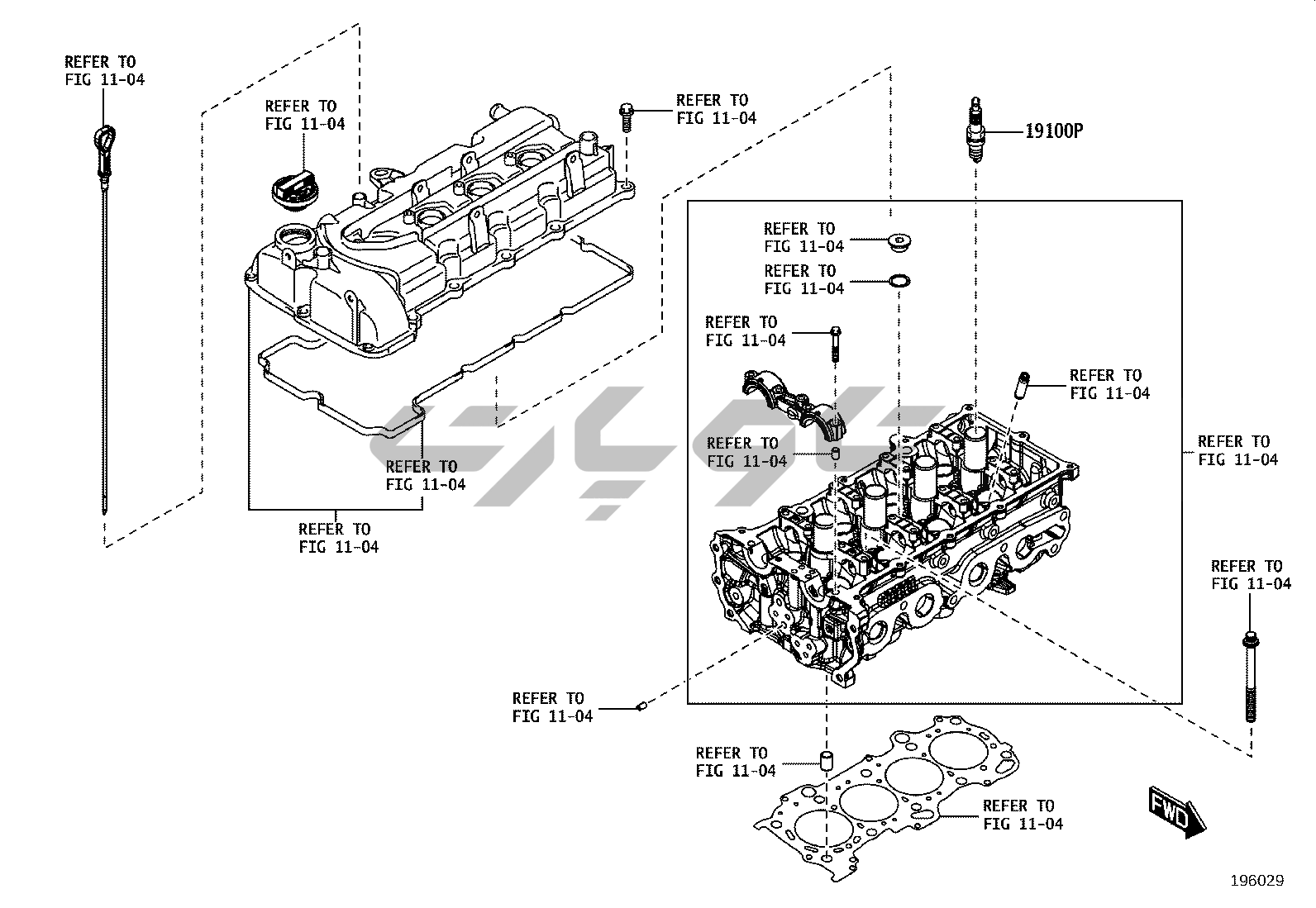 REFER TO
FIG 11-04

REFER TO
FIG 11-04

REFER TO
FIG 11-04

19100P

REFER TO
FIG 11-04

REFER TO
FIG 11-04

REFER TO
FIG 11-04

REFER TO
FIG 11-04

REFER TO
FIG 11-04

REFER TO
FIG 11-04

REFER TO
FIG 11-04

REFER TO
FIG 11-04

REFER TO
FIG 11-04

REFER TO
FIG 11-04

REFER TO
FIG 11-04

REFER TO
FIG 11-04

FWD

196029