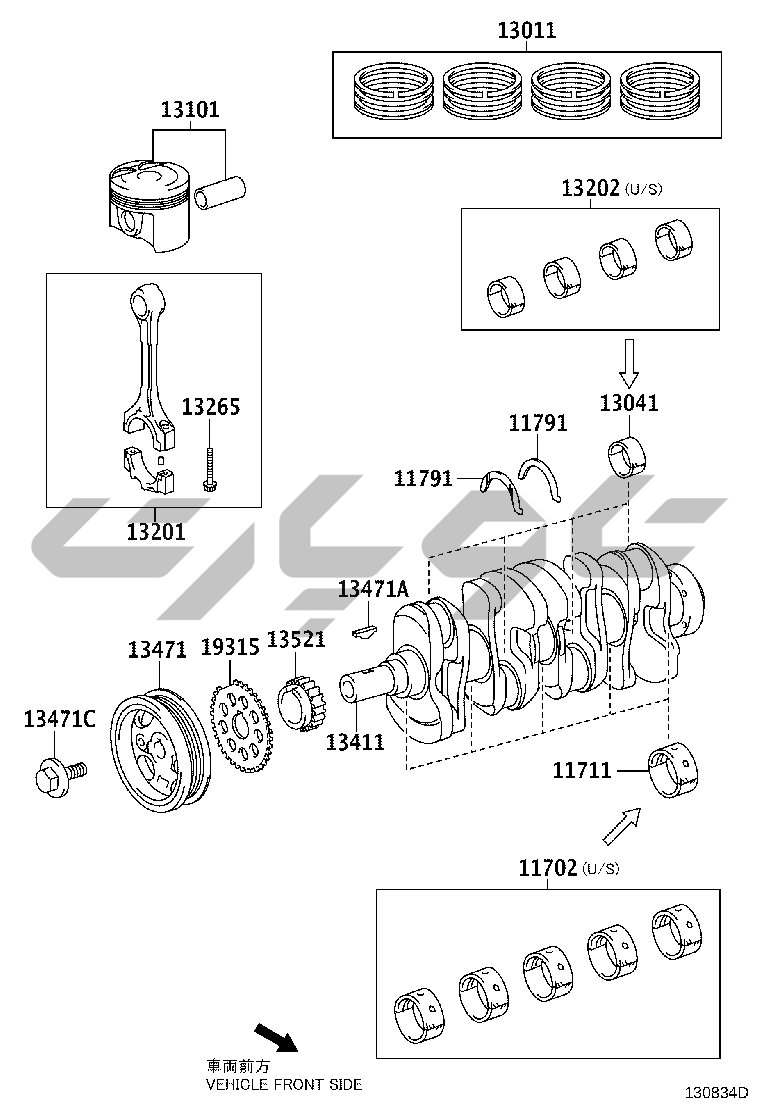 13011

13101

13202 (U/S)

13265

13041

11791

11791

13201

13471A

13471

19315

13521

13471C

13411

11711

11702 (U/S)

車両前方
VEHICLE FRONT SIDE

130834D