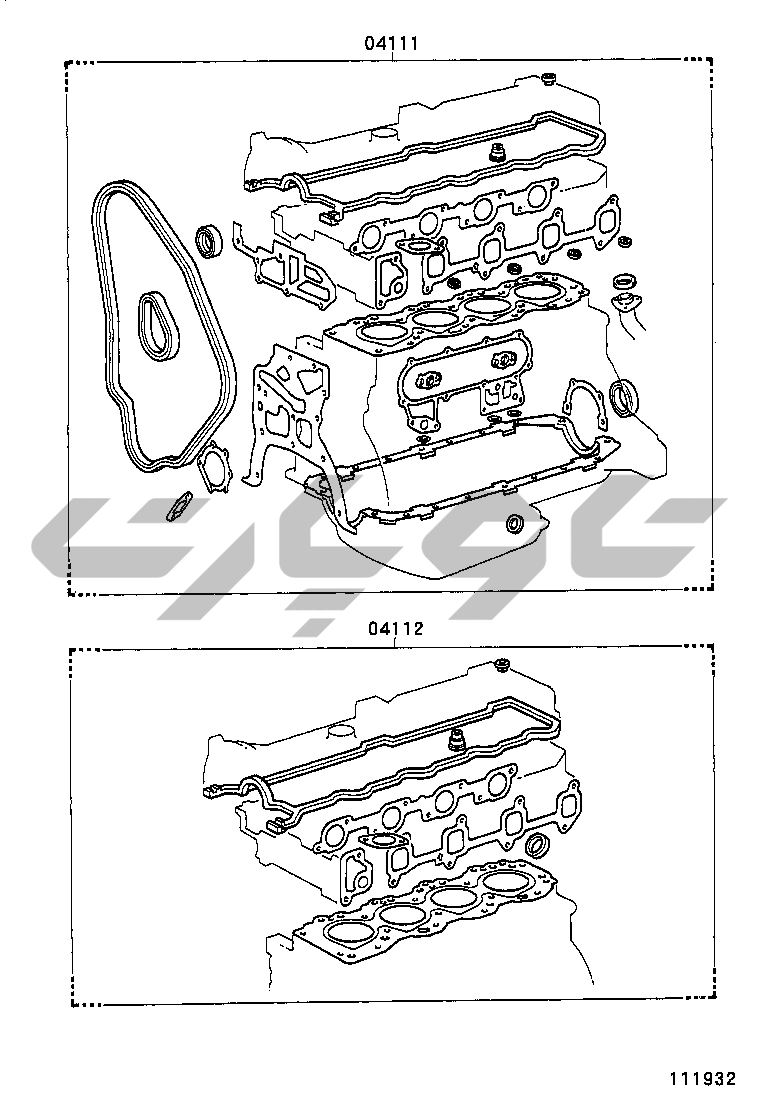 04111

04112

111932