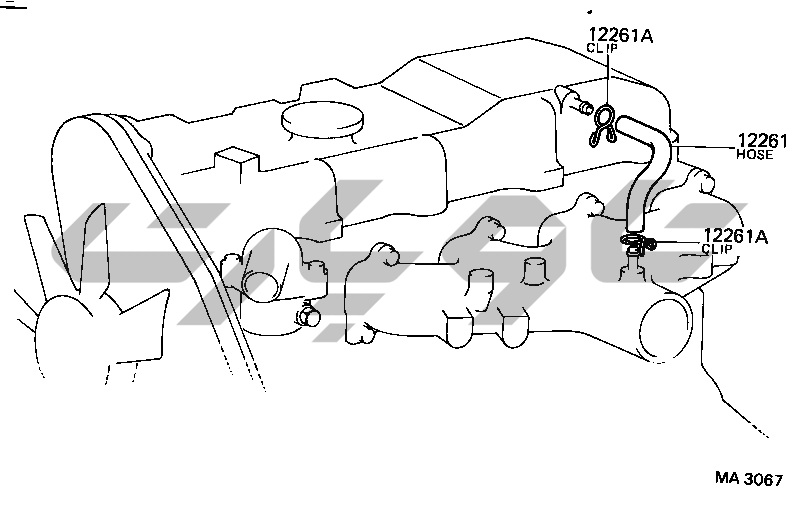 12261A
CLIP

12261
HOSE

12261A
CLIP

MA 3067