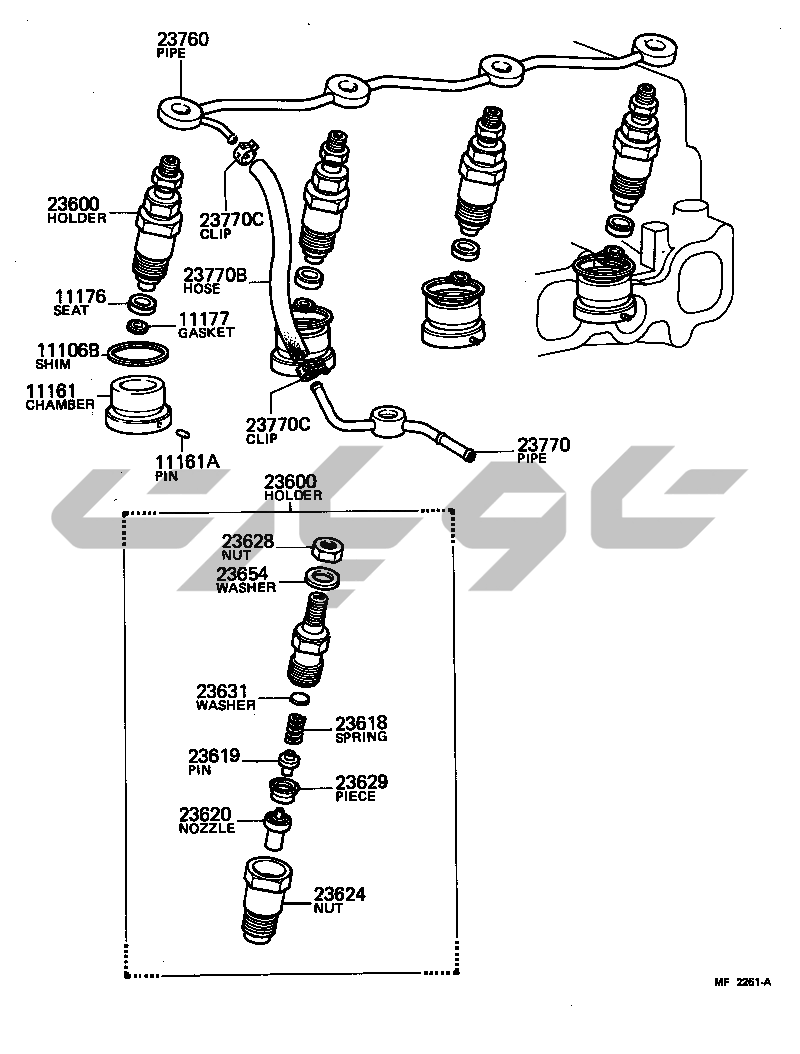 23760
PIPE

23600
HOLDER

23770C
CLIP

23770B
HOSE

11176
SEAT

11177
GASKET

11106B
SHIM

11161
CHAMBER

23770C
CLIP

23770
PIPE

11161A
PIN

23600
HOLDER

23628
NUT

23654
WASHER

23631
WASHER

23618
SPRING

23619
PIN

23629
PIECE

23620
NOZZLE

23624
NUT

MF 2261-A