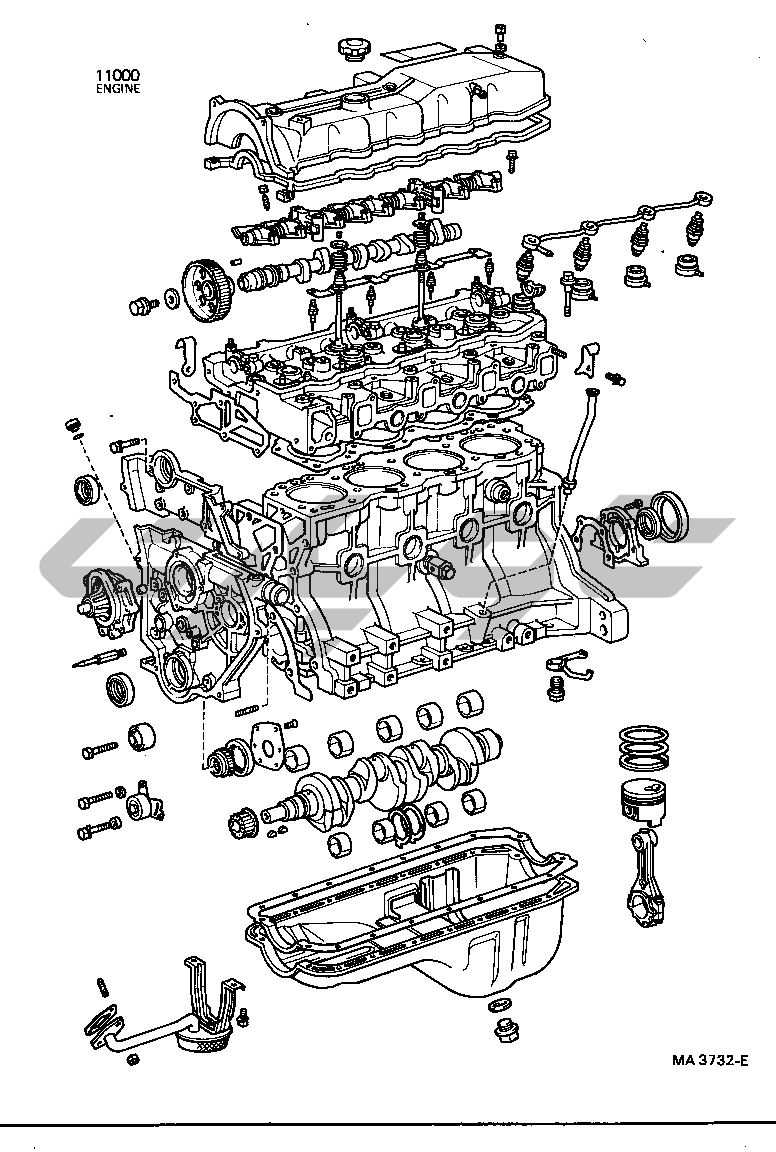 11000
ENGINE

MA 3732-E