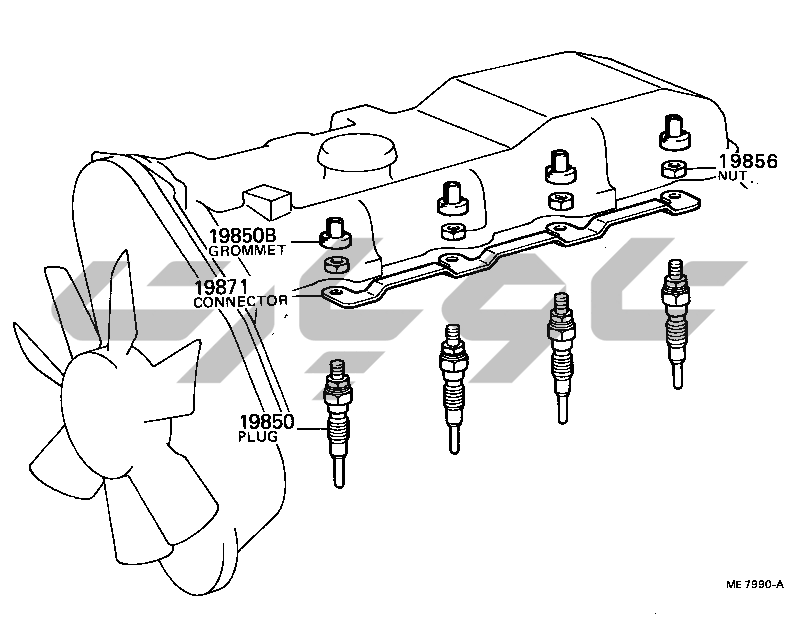 19856
NUT

19850B
GROMMET

19871
CONNECTOR

19850
PLUG

ME 7990-A