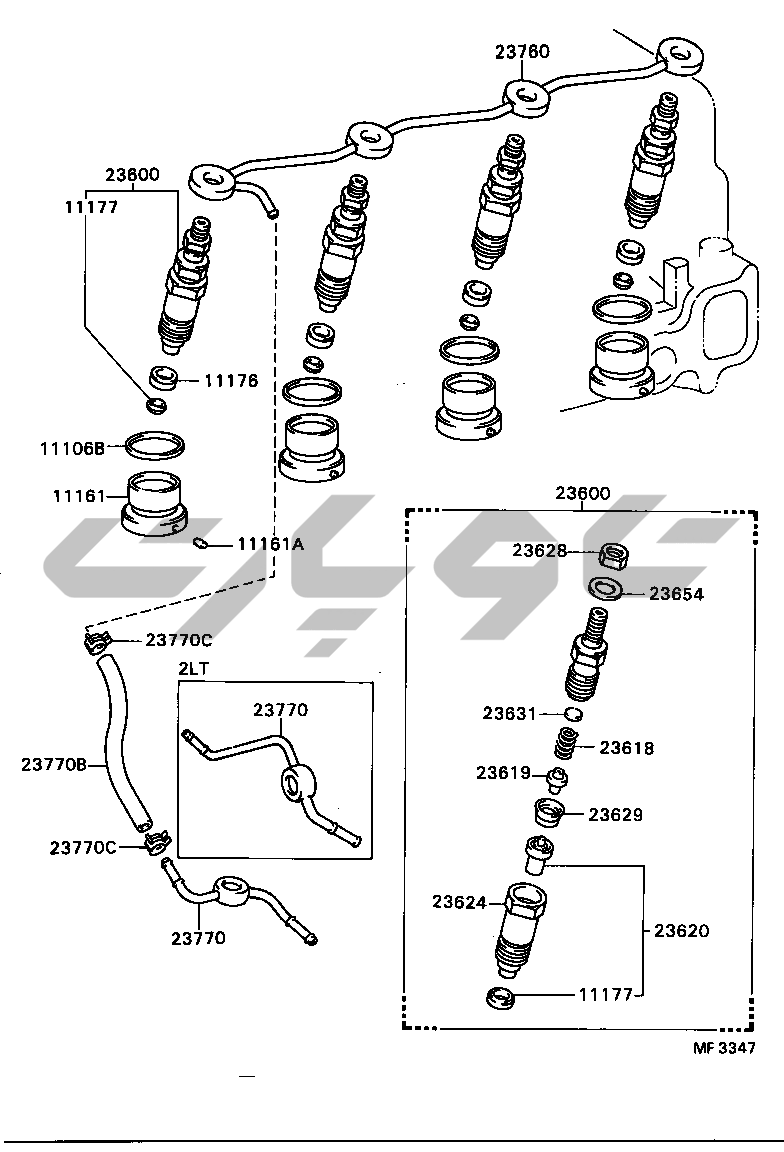 23760
23600
11177
11176
11106B
11161
11161A
23770C
2LT
23770
23770B
23770C
23770
23600
23628
23654
23631
23618
23619
23629
23624
23620
11177
MF 3347