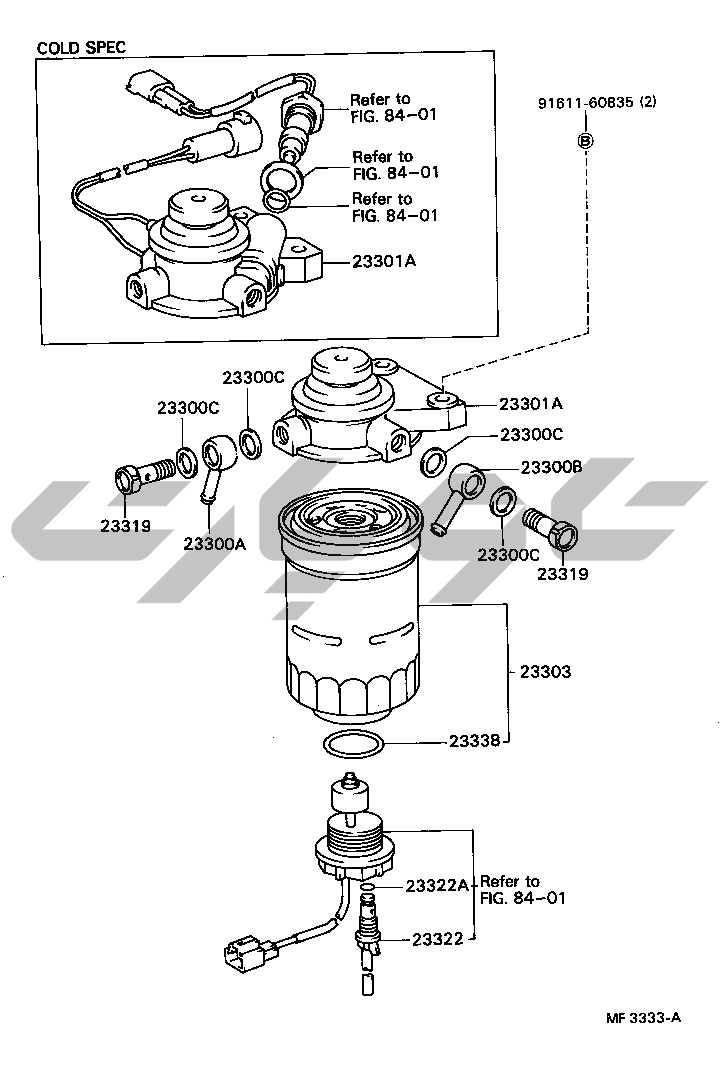 COLD SPEC

Refer to FIG. 84-01

Refer to FIG. 84-01

Refer to FIG. 84-01

23301A

91611-60835 (2)

B

23300C

23300C

23301A

23300C

23300B

23319

23300A

23300C

23319

23303

23338

23322A

Refer to FIG. 84-01

23322

MF 3333-A