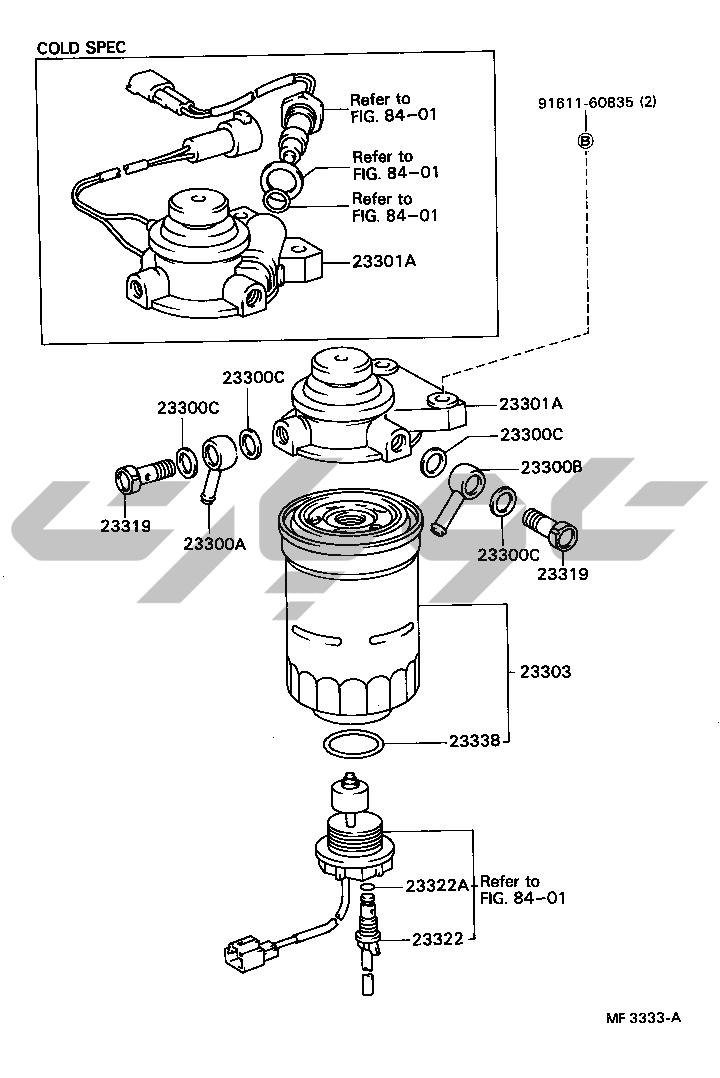 COLD SPEC

Refer to FIG. 84-01

Refer to FIG. 84-01

Refer to FIG. 84-01

23301A

91611-60835 (2)

B

23300C

23300C

23301A

23300C

23300B

23319

23300A

23300C

23319

23303

23338

23322A

Refer to FIG. 84-01

23322

MF 3333-A