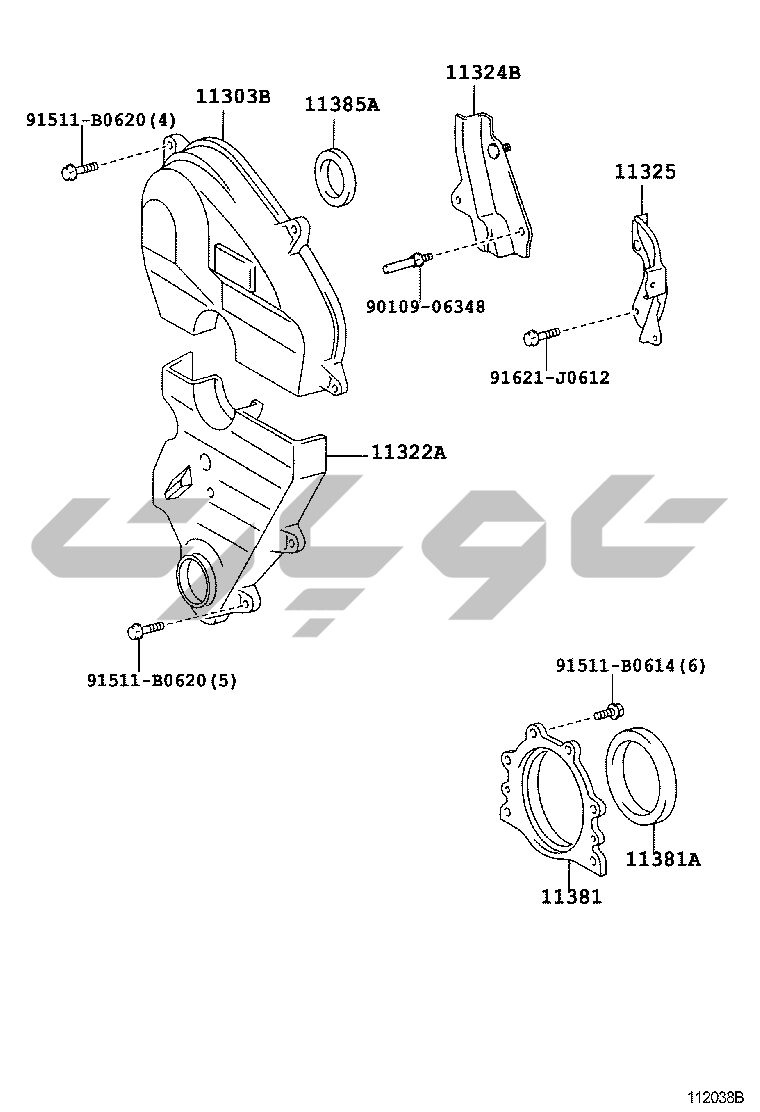 91511-B0620(4)
11303B
11385A
11324B
11325
90109-06348
91621-J0612
11322A
91511-B0620(5)
91511-B0614(6)
11381A
11381
112038B