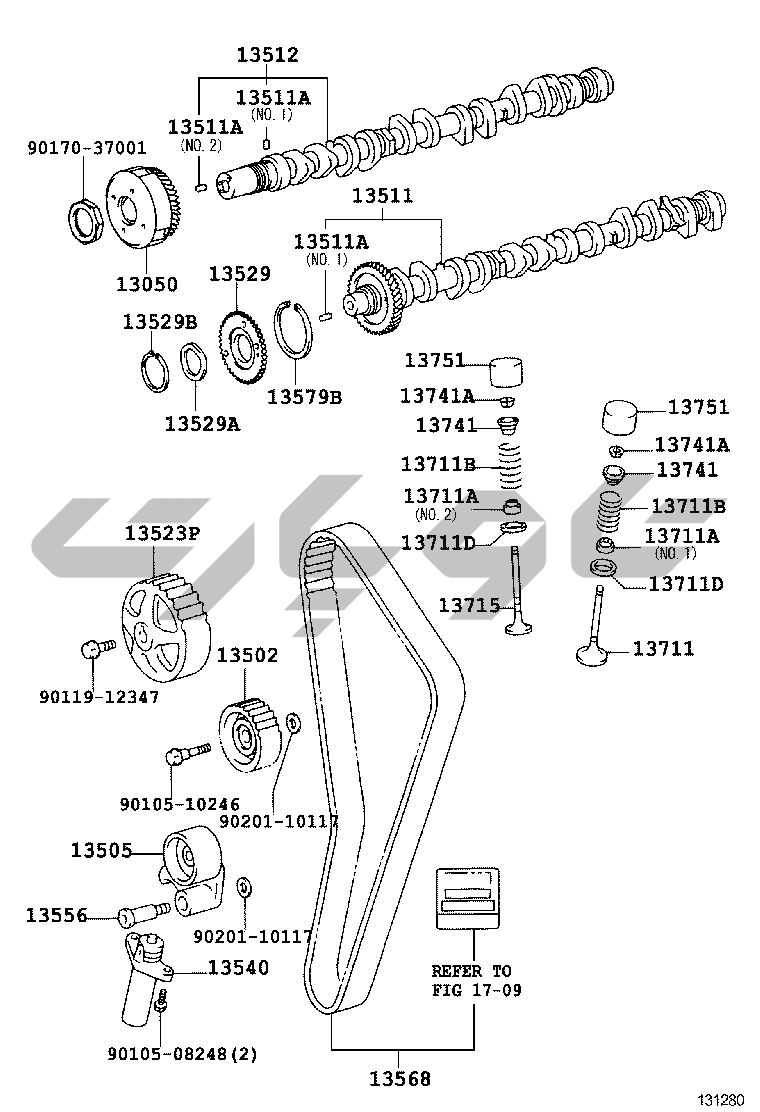 13512
13511A
(NO. 1)
13511A
(NO. 2)
90170-37001
13050
13511
13511A
(NO. 1)
13529
13529B
13529A
13579B
13751
13741A
13741
13711B
13711A
(NO. 2)
13711D
13715
13751
13741A
13741
13711B
13711A
(NO. 1)
13711D
13711
13523P
90119-12347
13502
90105-10246
90201-10117
13505
13556
90201-10117
13540
90105-08248(2)
REFER TO
FIG 17-09
13568
131280