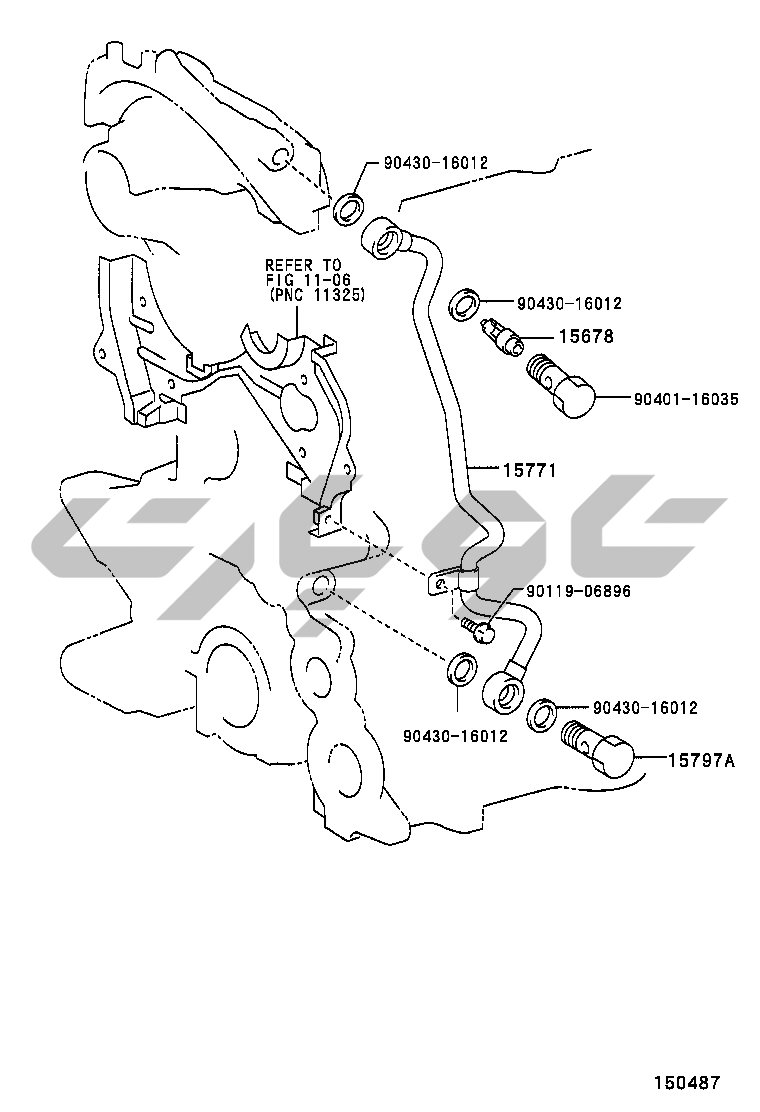 90430-16012

REFER TO
FIG 11-06
(PNC 11325)

90430-16012

15678

90401-16035

15771

90119-06896

90430-16012

90430-16012

15797A

150487